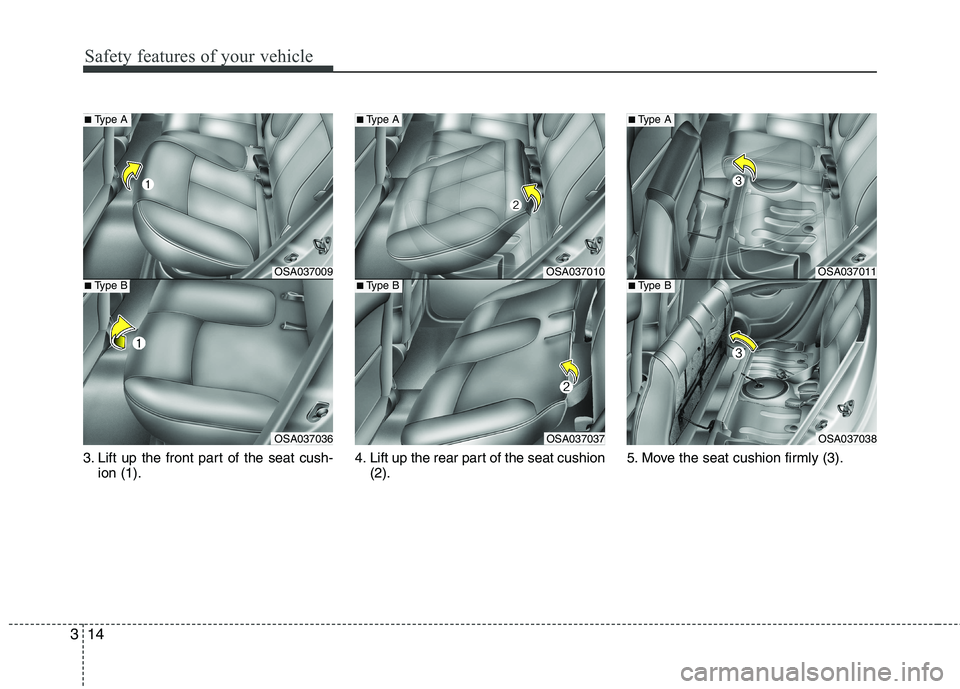 Safety features of your vehicle

■ Type A
1
OSA037009

■ Type B
1
OSA037036

3. Lift up the front part of the seat cushion (1).

■ Type A
2
OSA037010

■ Type B
2
OSA037037

4. Lift up the rear part of the seat cushion (2).

■ Type A
3
OSA037011

■ Type B
3
OSA037038

5. Move the seat cushion firmly (3).

3 14

carmanualsonline.info