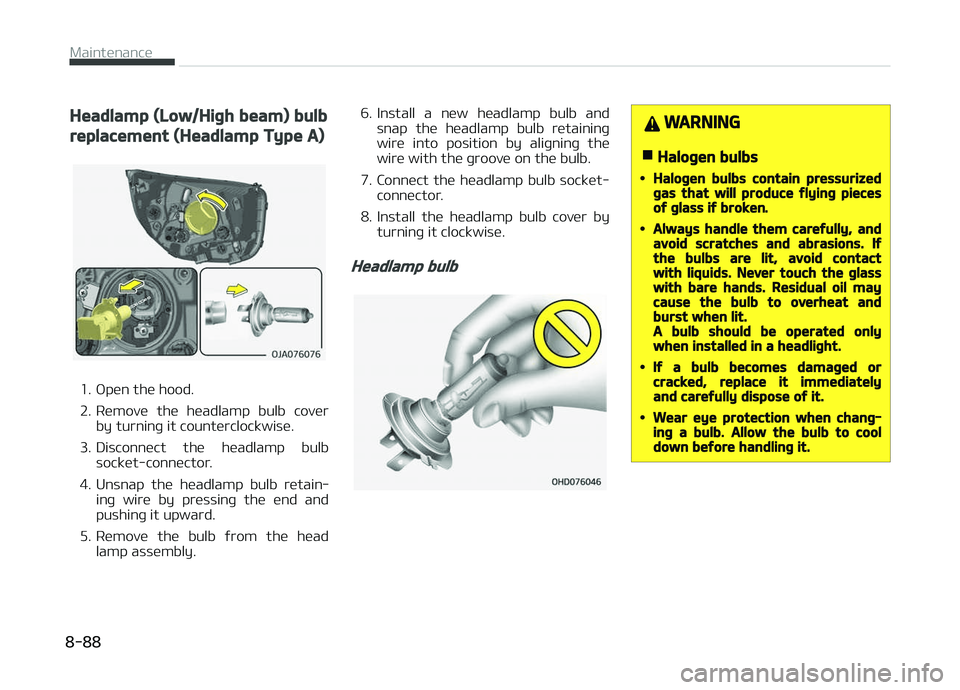 Maintenance

Headlamp (Low/High beam) bulb replacement (Headlamp Type A)

OJA076076

1. Open the hood.

2. Remove the headlamp bulb cover by turning it counterclockwise.

3. Disconnect the headlamp bulb socket-connector.

4. Unsnap the headlamp bulb retaining wire by pressing the end and pushing it upward.

5. Remove the bulb from the head lamp assembly.

6. Install a new headlamp bulb and snap the headlamp bulb retaining wire into position by aligning the wire with the groove on the bulb.

7. Connect the headlamp bulb socket-connector.

8. Install the headlamp bulb cover by turning it clockwise.

Headlamp bulb

OHD076046

WARNING

Halogen bulbs

• Halogen bulbs contain pressurized gas that will produce flying pieces of glass if broken.

• Always handle them carefully, and avoid scratches and abrasions. If the bulbs are lit, avoid contact with liquids. Never touch the glass with bare hands. Residual oil may cause the bulb to overheat and burst when lit.
A bulb should be operated only when installed in a headlight.

• If a bulb becomes damaged or cracked, replace it immediately and carefully dispose of it.

• Wear eye protection when changing a bulb. Allow the bulb to cool down before handling it.

8-88

carmanualsonline.info