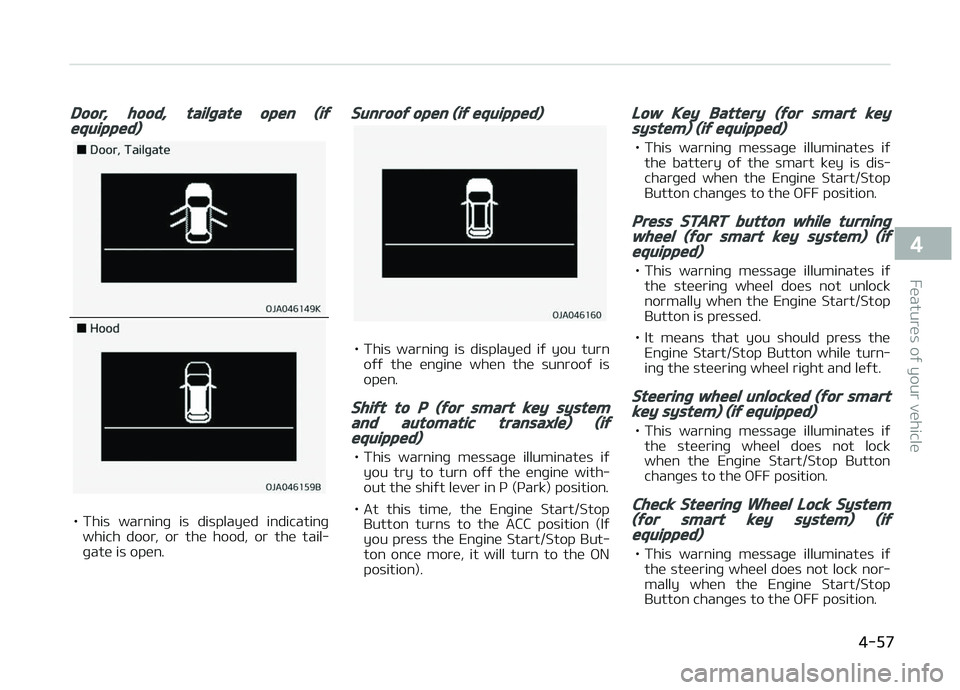 Door, hood, tailgate open (if equipped)

■ Door, Tailgate

OJA046149K

■ Hood

OJA046159B

• This warning is displayed indicating which door, or the hood, or the tailgate is open.

Sunroof open (if equipped)

OJA046160

• This warning is displayed if you turn off the engine when the sunroof is open.

Shift to P (for smart key system and automatic transaxle) (if equipped)

• This warning message illuminates if you try to turn off the engine without the shift lever in P (Park) position.

• At this time, the Engine Start/Stop Button turns to the ACC position (If you press the Engine Start/Stop Button once more, it will turn to the ON position).

Low Key Battery (for smart key system) (if equipped)

• This warning message illuminates if the battery of the smart key is discharged when the Engine Start/Stop Button changes to the OFF position.

Press START button while turning wheel (for smart key system) (if equipped)

• This warning message illuminates if the steering wheel does not unlock normally when the Engine Start/Stop Button is pressed.

• It means that you should press the Engine Start/Stop Button while turning the steering wheel right and left.

Steering wheel unlocked (for smart key system) (if equipped)

• This warning message illuminates if the steering wheel does not lock when the Engine Start/Stop Button changes to the OFF position.

Check Steering Wheel Lock System (for smart key system) (if equipped)

• This warning message illuminates if the steering wheel does not lock normally when the Engine Start/Stop Button changes to the OFF position.

4

Features of your vehicle

4-57

carmanualsonline.info