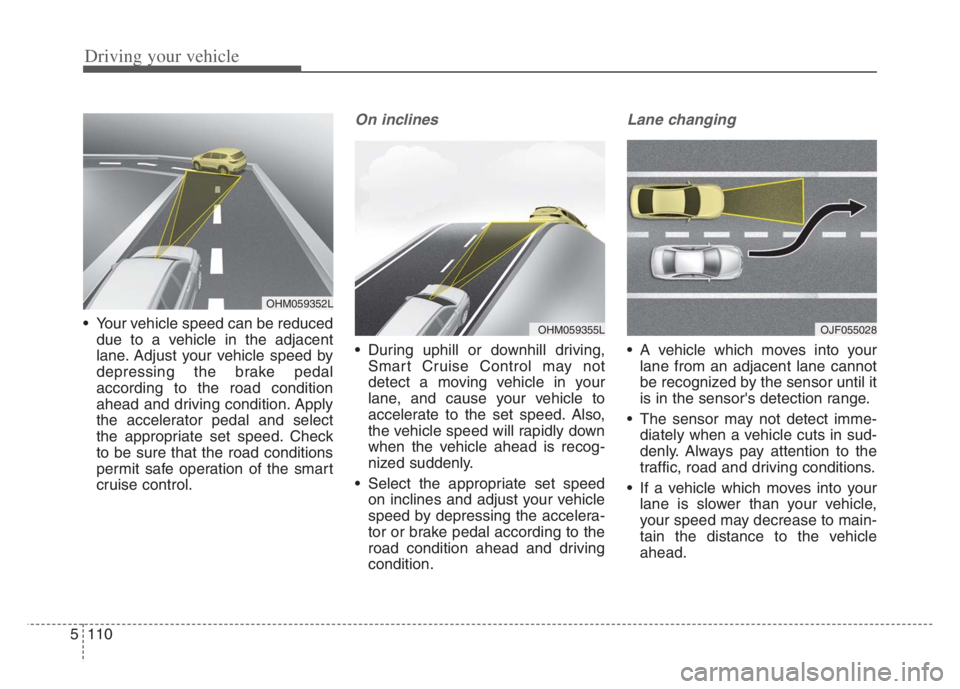 Driving your vehicle

OHM059352L

• Your vehicle speed can be reduced due to a vehicle in the adjacent lane. Adjust your vehicle speed by depressing the brake pedal according to the road condition ahead and driving condition. Apply the accelerator pedal and select the appropriate set speed. Check to be sure that the road conditions permit safe operation of the smart cruise control.

On inclines

OHM059355L

• During uphill or downhill driving, Smart Cruise Control may not detect a moving vehicle in your lane, and cause your vehicle to accelerate to the set speed. Also, the vehicle speed will rapidly down when the vehicle ahead is recognized suddenly.

• Select the appropriate set speed on inclines and adjust your vehicle speed by depressing the accelerator or brake pedal according to the road condition ahead and driving condition.

Lane changing

OJF055028

• A vehicle which moves into your lane from an adjacent lane cannot be recognized by the sensor until it is in the sensor's detection range.

• The sensor may not detect immediately when a vehicle cuts in suddenly. Always pay attention to the traffic, road and driving conditions.

• If a vehicle which moves into your lane is slower than your vehicle, your speed may decrease to maintain the distance to the vehicle ahead.

5 110

carmanualsonline.info