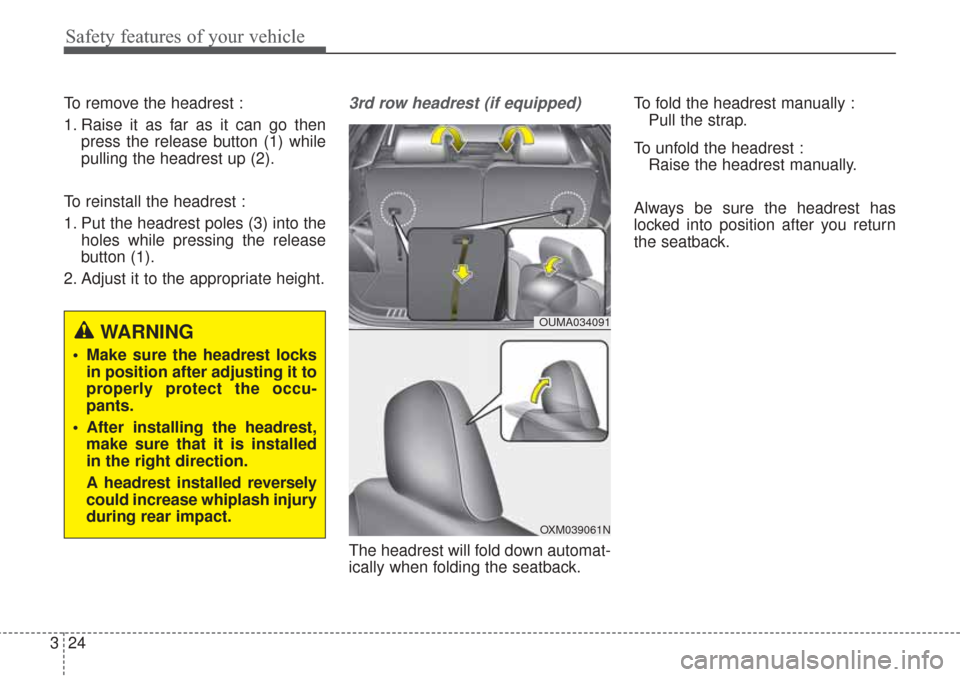 Safety features of your vehicle

To remove the headrest :

1. Raise it as far as it can go then press the release button (1) while pulling the headrest up (2).

To reinstall the headrest :

1. Put the headrest poles (3) into the holes while pressing the release button (1).

2. Adjust it to the appropriate height.

WARNING

• Make sure the headrest locks in position after adjusting it to properly protect the occupants.

• After installing the headrest, make sure that it is installed in the right direction.

A headrest installed reversely could increase whiplash injury during rear impact.

3rd row headrest (if equipped)

OUMA034091

OXM039061N

The headrest will fold down automatically when folding the seatback.

To fold the headrest manually :
Pull the strap.

To unfold the headrest :
Raise the headrest manually.

Always be sure the headrest has locked into position after you return the seatback.

3 24

carmanualsonline.info