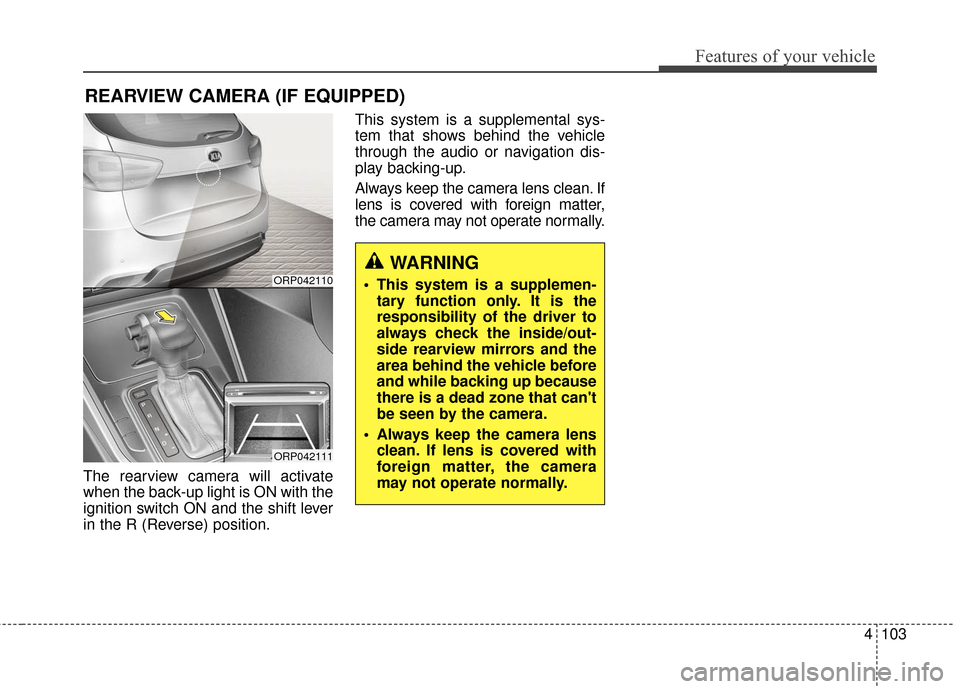 Features of your vehicle

REARVIEW CAMERA (IF EQUIPPED)

ORP042110

ORP042111

The rearview camera will activate when the back-up light is ON with the ignition switch ON and the shift lever in the R (Reverse) position.

This system is a supplemental system that shows behind the vehicle through the audio or navigation display backing-up.

Always keep the camera lens clean. If lens is covered with foreign matter, the camera may not operate normally.

WARNING

• This system is a supplementary function only. It is the responsibility of the driver to always check the inside/outside rearview mirrors and the area behind the vehicle before and while backing up because there is a dead zone that can't be seen by the camera.

• Always keep the camera lens clean. If lens is covered with foreign matter, the camera may not operate normally.

4 103

carmanualsonline.info