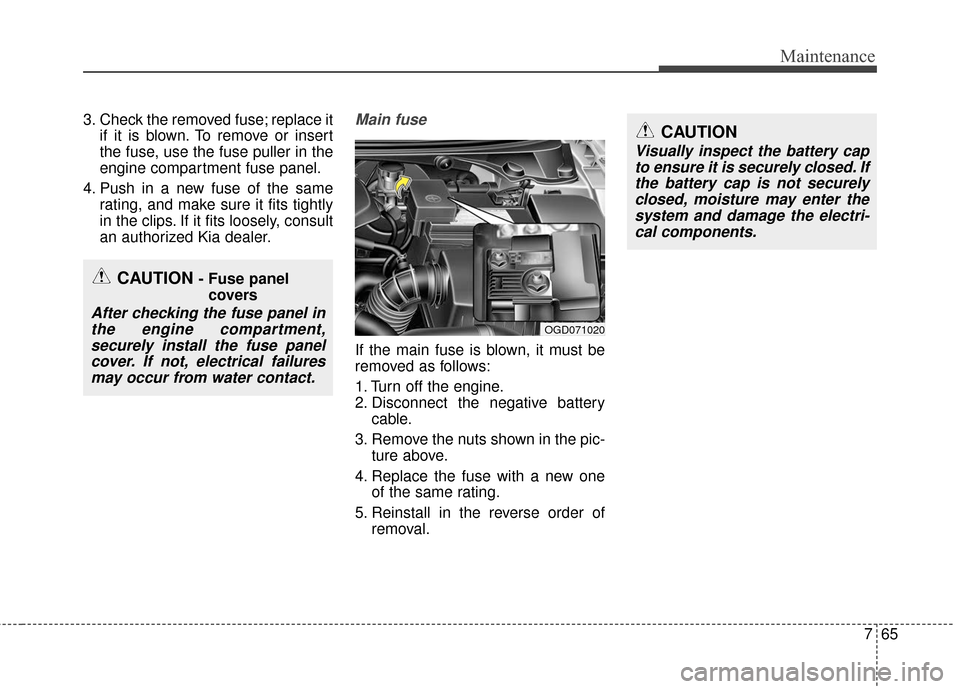 Maintenance

3. Check the removed fuse; replace it if it is blown. To remove or insert the fuse, use the fuse puller in the engine compartment fuse panel.

4. Push in a new fuse of the same rating, and make sure it fits tightly in the clips. If it fits loosely, consult an authorized Kia dealer.

CAUTION - Fuse panel covers

After checking the fuse panel in the engine compartment, securely install the fuse panel cover. If not, electrical failures may occur from water contact.

Main fuse

OGD071020

If the main fuse is blown, it must be removed as follows:

1. Turn off the engine.
2. Disconnect the negative battery cable.
3. Remove the nuts shown in the picture above.
4. Replace the fuse with a new one of the same rating.
5. Reinstall in the reverse order of removal.

CAUTION

Visually inspect the battery cap to ensure it is securely closed. If the battery cap is not securely closed, moisture may enter the system and damage the electrical components.

7 65

carmanualsonline.info