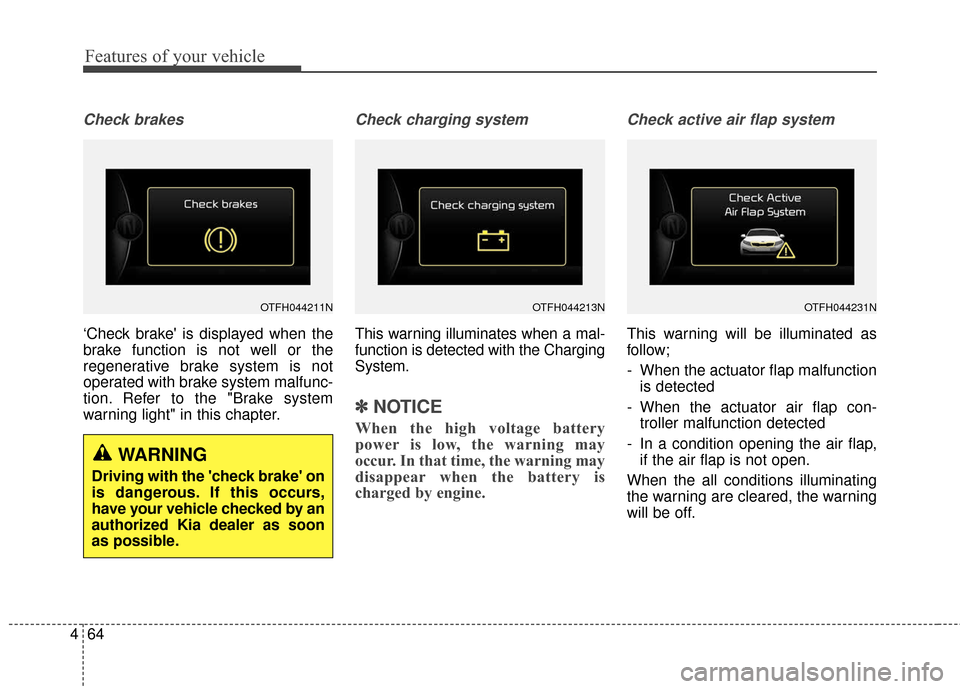 Features of your vehicle

Check brakes

Check brakes

OTFH044211N

‘Check brake' is displayed when the brake function is not well or the regenerative brake system is not operated with brake system malfunction. Refer to the "Brake system warning light" in this chapter.

WARNING

Driving with the 'check brake' on is dangerous. If this occurs, have your vehicle checked by an authorized Kia dealer as soon as possible.

Check charging system

Check charging system

OTFH044213N

This warning illuminates when a malfunction is detected with the Charging System.

✽ NOTICE

When the high voltage battery power is low, the warning may occur. In that time, the warning may disappear when the battery is charged by engine.

Check active air flap system

Check Active Air Flap System

OTFH044231N

This warning will be illuminated as follow;

- When the actuator flap malfunction is detected

- When the actuator air flap controller malfunction detected

- In a condition opening the air flap, if the air flap is not open.

When the all conditions illuminating the warning are cleared, the warning will be off.

4 64

carmanualsonline.info