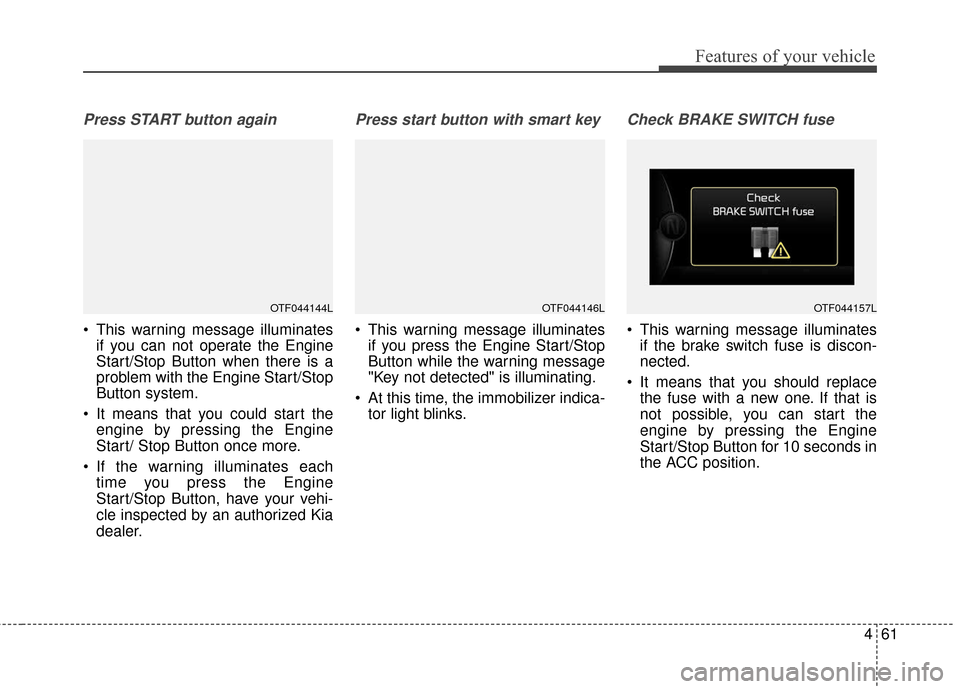 Features of your vehicle

Press START button again

OTF044144L

• This warning message illuminates if you can not operate the Engine Start/Stop Button when there is a problem with the Engine Start/Stop Button system.

• It means that you could start the engine by pressing the Engine Start/ Stop Button once more.

• If the warning illuminates each time you press the Engine Start/Stop Button, have your vehicle inspected by an authorized Kia dealer.

Press start button with smart key

OTF044146L

• This warning message illuminates if you press the Engine Start/Stop Button while the warning message "Key not detected" is illuminating.

• At this time, the immobilizer indicator light blinks.

Check BRAKE SWITCH fuse

Check
BRAKE SWITCH fuse

OTF044157L

• This warning message illuminates if the brake switch fuse is disconnected.

• It means that you should replace the fuse with a new one. If that is not possible, you can start the engine by pressing the Engine Start/Stop Button for 10 seconds in the ACC position.

4 61

carmanualsonline.info