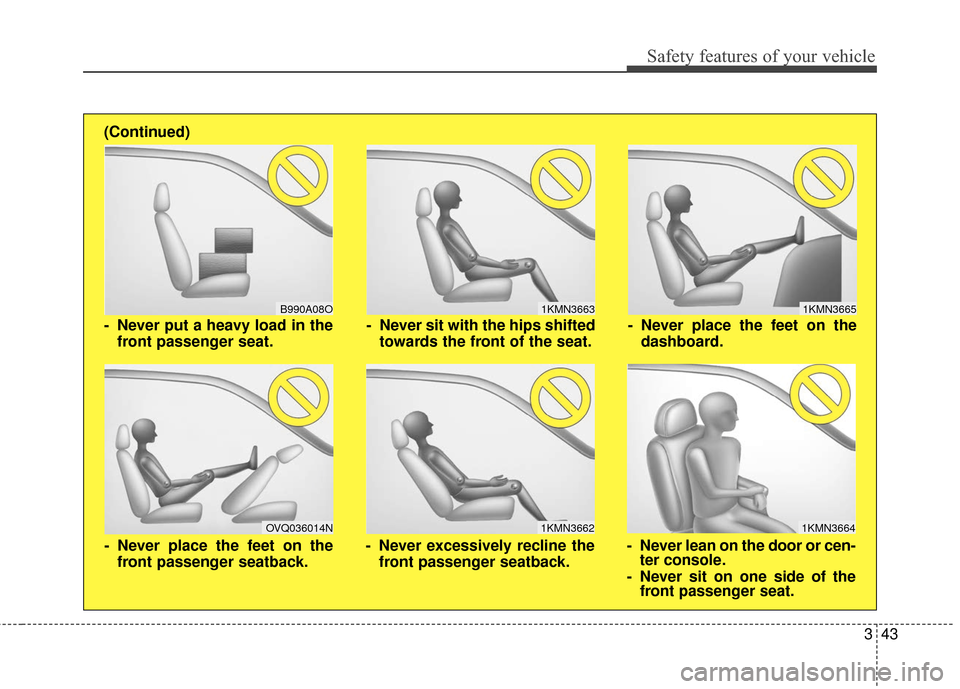 Safety features of your vehicle

(Continued)

B990A08O

- Never put a heavy load in the front passenger seat.

1KMN3663

- Never sit with the hips shifted towards the front of the seat.

1KMN3665

- Never place the feet on the dashboard.

OVQ036014N

- Never place the feet on the front passenger seatback.

1KMN3662

- Never excessively recline the front passenger seatback.

1KMN3664

- Never lean on the door or center console.
- Never sit on one side of the front passenger seat.

3 43

carmanualsonline.info