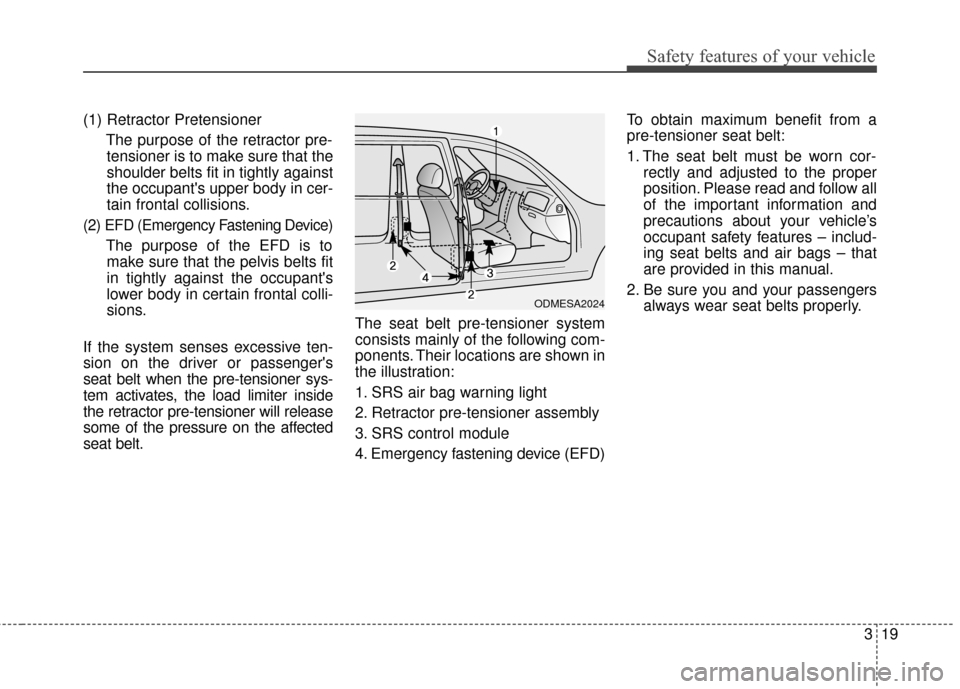 Safety features of your vehicle

(1) Retractor Pretensioner

The purpose of the retractor pretensioner is to make sure that the shoulder belts fit in tightly against the occupant's upper body in certain frontal collisions.

(2) EFD (Emergency Fastening Device)

The purpose of the EFD is to make sure that the pelvis belts fit in tightly against the occupant's lower body in certain frontal collisions.

If the system senses excessive tension on the driver or passenger's seat belt when the pre-tensioner system activates, the load limiter inside the retractor pre-tensioner will release some of the pressure on the affected seat belt.

1

2

4

3

2

ODMESA2024

The seat belt pre-tensioner system consists mainly of the following components. Their locations are shown in the illustration:

1. SRS air bag warning light

2. Retractor pre-tensioner assembly

3. SRS control module

4. Emergency fastening device (EFD)

To obtain maximum benefit from a pre-tensioner seat belt:

1. The seat belt must be worn correctly and adjusted to the proper position. Please read and follow all of the important information and precautions about your vehicle's occupant safety features – including seat belts and air bags – that are provided in this manual.

2. Be sure you and your passengers always wear seat belts properly.

3 19

carmanualsonline.info