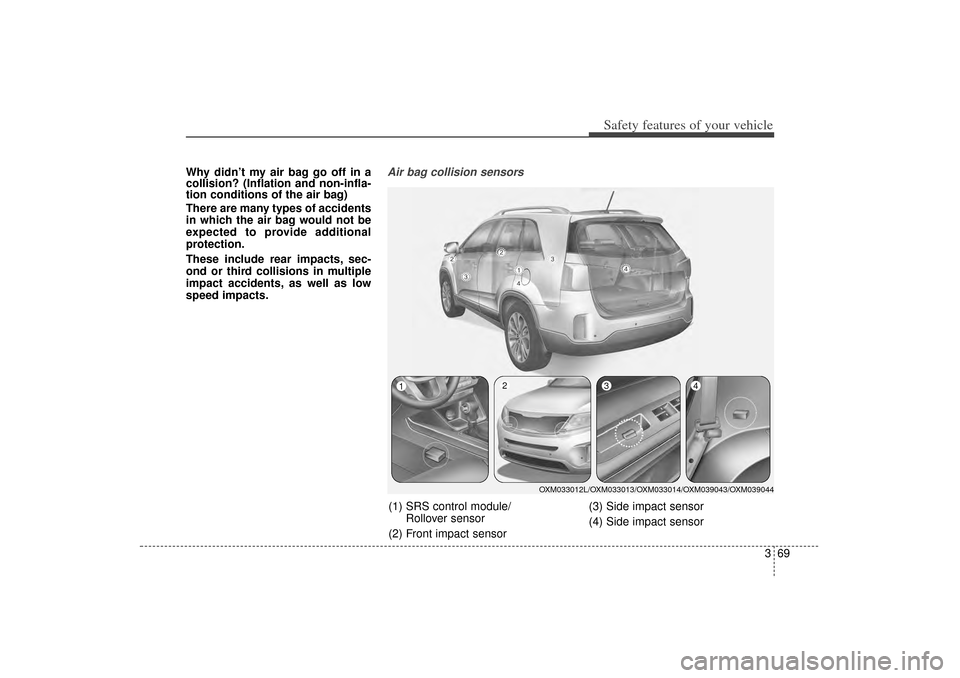 Safety features of your vehicle

Why didn't my air bag go off in a collision? (Inflation and non-inflation conditions of the air bag)

There are many types of accidents in which the air bag would not be expected to provide additional protection.

These include rear impacts, second or third collisions in multiple impact accidents, as well as low speed impacts.

Air bag collision sensors

2
2
3
1
3
4
4

1
2
3
4

OXM033012L/OXM033013/OXM033014/OXM039043/OXM039044

(1) SRS control module/ Rollover sensor
(2) Front impact sensor
(3) Side impact sensor
(4) Side impact sensor

3 69

carmanualsonline.info