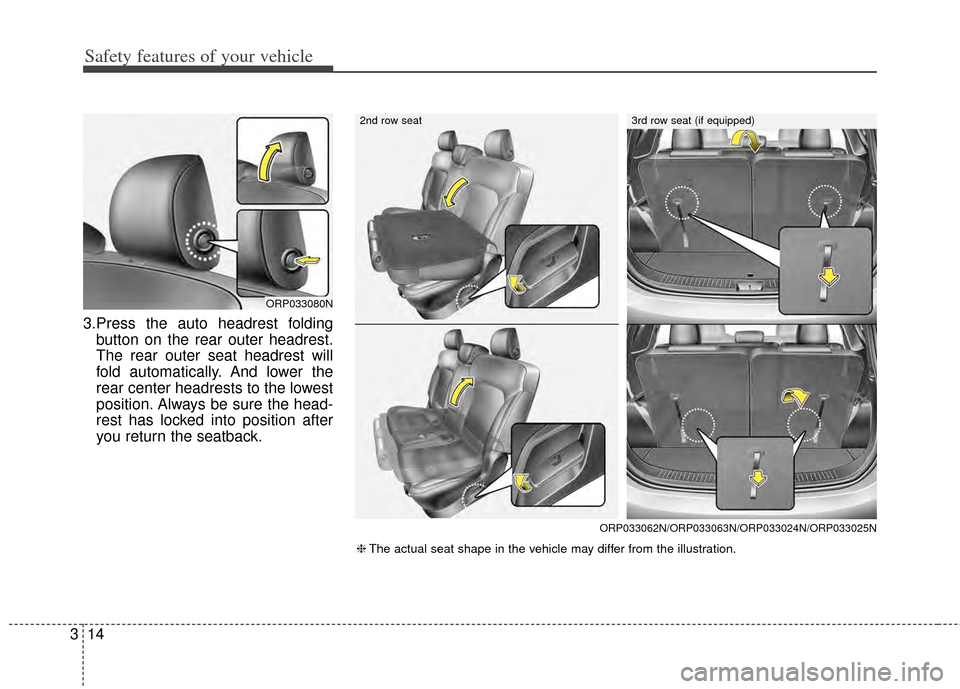 Safety features of your vehicle

ORP033080N

3.Press the auto headrest folding button on the rear outer headrest. The rear outer seat headrest will fold automatically. And lower the rear center headrests to the lowest position. Always be sure the headrest has locked into position after you return the seatback.

2nd row seat

3rd row seat (if equipped)

ORP033062N/ORP033063N/ORP033024N/ORP033025N

❈ The actual seat shape in the vehicle may differ from the illustration.

3 14

carmanualsonline.info