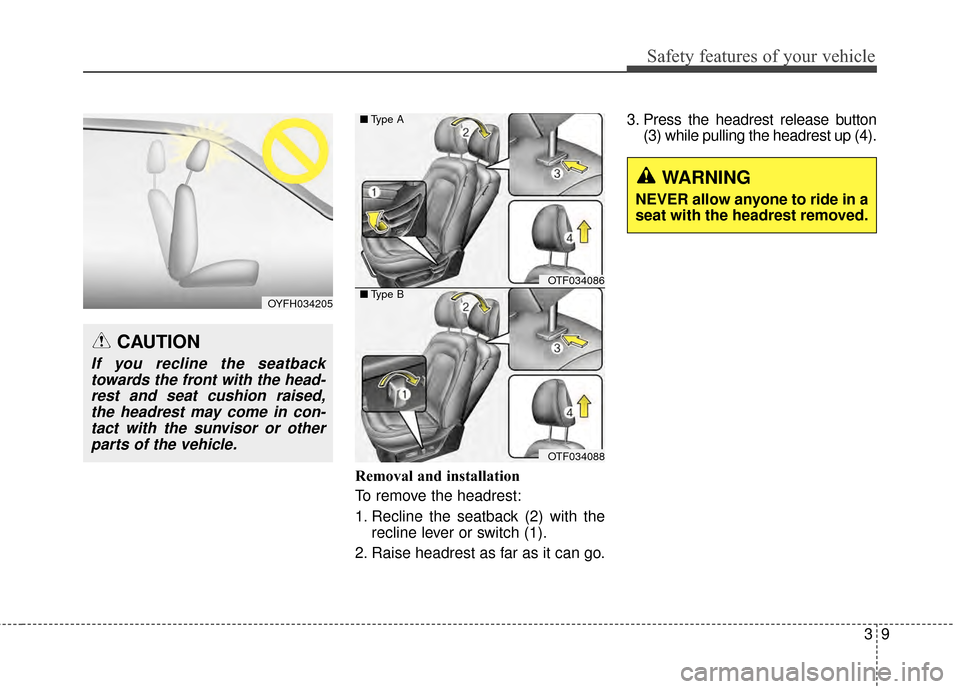 Safety features of your vehicle

OYFH034205

CAUTION

If you recline the seatback towards the front with the headrest and seat cushion raised, the headrest may come in contact with the sunvisor or other parts of the vehicle.

■ Type A

2

3

1

4

OTF034086

■ Type B

2

3

1

4

OTF034088

Removal and installation

To remove the headrest:

1. Recline the seatback (2) with the recline lever or switch (1).

2. Raise headrest as far as it can go.

3. Press the headrest release button (3) while pulling the headrest up (4).

WARNING

NEVER allow anyone to ride in a seat with the headrest removed.

3 9

carmanualsonline.info