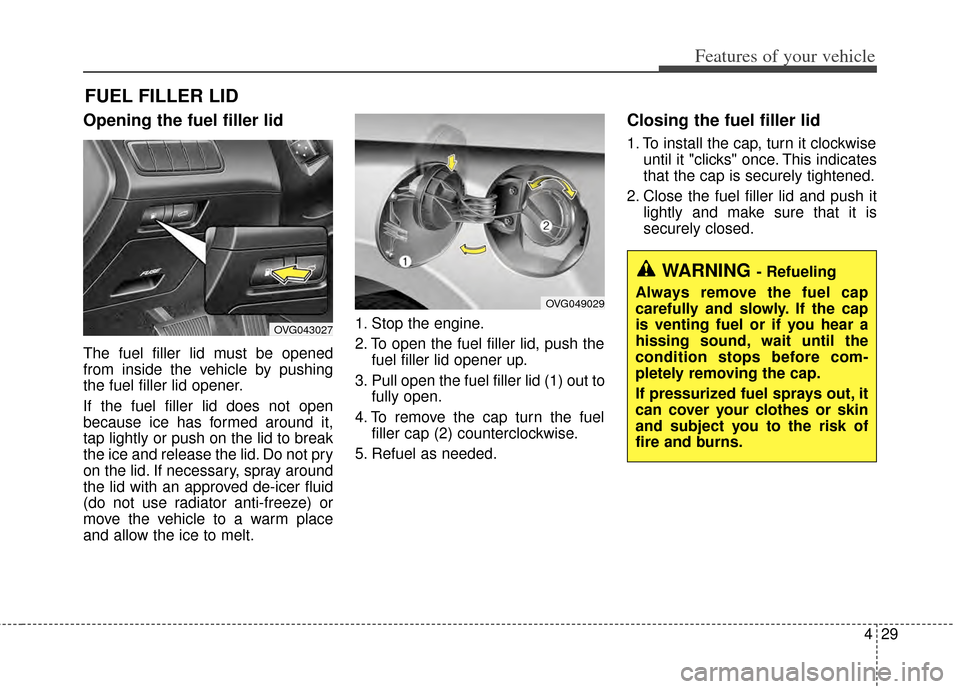 Features of your vehicle

FUEL FILLER LID

Opening the fuel filler lid

OVG043027

The fuel filler lid must be opened from inside the vehicle by pushing the fuel filler lid opener.

If the fuel filler lid does not open because ice has formed around it, tap lightly or push on the lid to break the ice and release the lid. Do not pry on the lid. If necessary, spray around the lid with an approved de-icer fluid (do not use radiator anti-freeze) or move the vehicle to a warm place and allow the ice to melt.

1

2

OVG049029

1. Stop the engine.

2. To open the fuel filler lid, push the fuel filler lid opener up.

3. Pull open the fuel filler lid (1) out to fully open.

4. To remove the cap turn the fuel filler cap (2) counterclockwise.

5. Refuel as needed.

Closing the fuel filler lid

1. To install the cap, turn it clockwise until it "clicks" once. This indicates that the cap is securely tightened.

2. Close the fuel filler lid and push it lightly and make sure that it is securely closed.

WARNING - Refueling

Always remove the fuel cap carefully and slowly. If the cap is venting fuel or if you hear a hissing sound, wait until the condition stops before completely removing the cap.

If pressurized fuel sprays out, it can cover your clothes or skin and subject you to the risk of fire and burns.

4 29

carmanualsonline.info