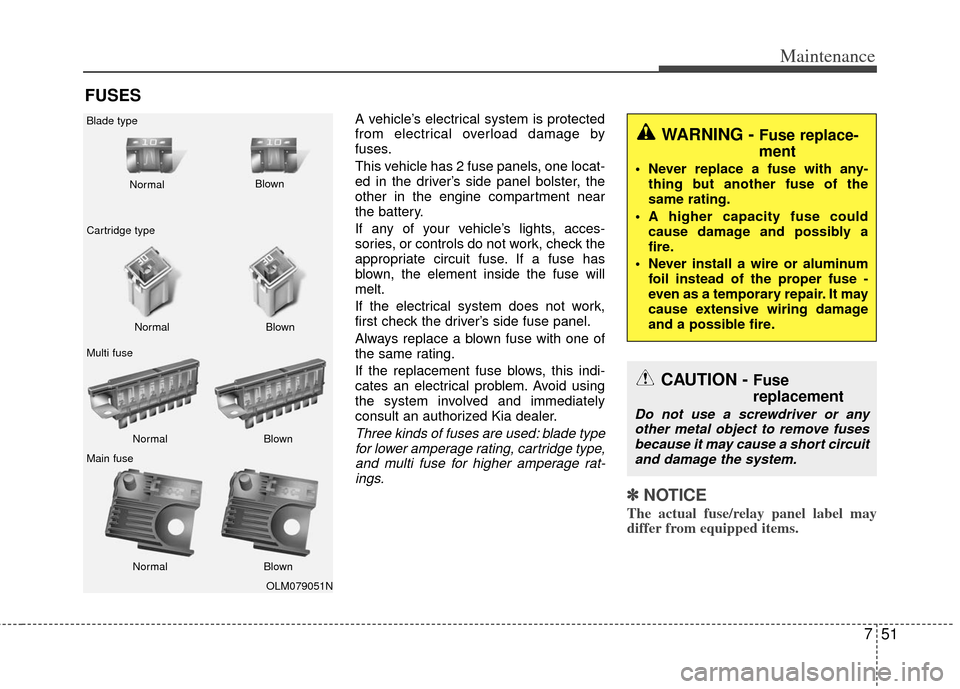 Maintenance

FUSES

Blade type

Normal

Blown

Cartridge type

Normal

Blown

Multi fuse

Normal

Blown

Main fuse

Normal

Blown

OLM079051N

A vehicle's electrical system is protected from electrical overload damage by fuses.

This vehicle has 2 fuse panels, one located in the driver's side panel bolster, the other in the engine compartment near the battery.

If any of your vehicle's lights, accessories, or controls do not work, check the appropriate circuit fuse. If a fuse has blown, the element inside the fuse will melt.

If the electrical system does not work, first check the driver's side fuse panel.

Always replace a blown fuse with one of the same rating.

If the replacement fuse blows, this indicates an electrical problem. Avoid using the system involved and immediately consult an authorized Kia dealer.

Three kinds of fuses are used: blade type for lower amperage rating, cartridge type, and multi fuse for higher amperage ratings.

WARNING - Fuse replacement

• Never replace a fuse with anything but another fuse of the same rating.
• A higher capacity fuse could cause damage and possibly a fire.
• Never install a wire or aluminum foil instead of the proper fuse - even as a temporary repair. It may cause extensive wiring damage and a possible fire.

CAUTION - Fuse replacement

Do not use a screwdriver or any other metal object to remove fuses because it may cause a short circuit and damage the system.

✽ NOTICE

The actual fuse/relay panel label may differ from equipped items.

7 51

carmanualsonline.info