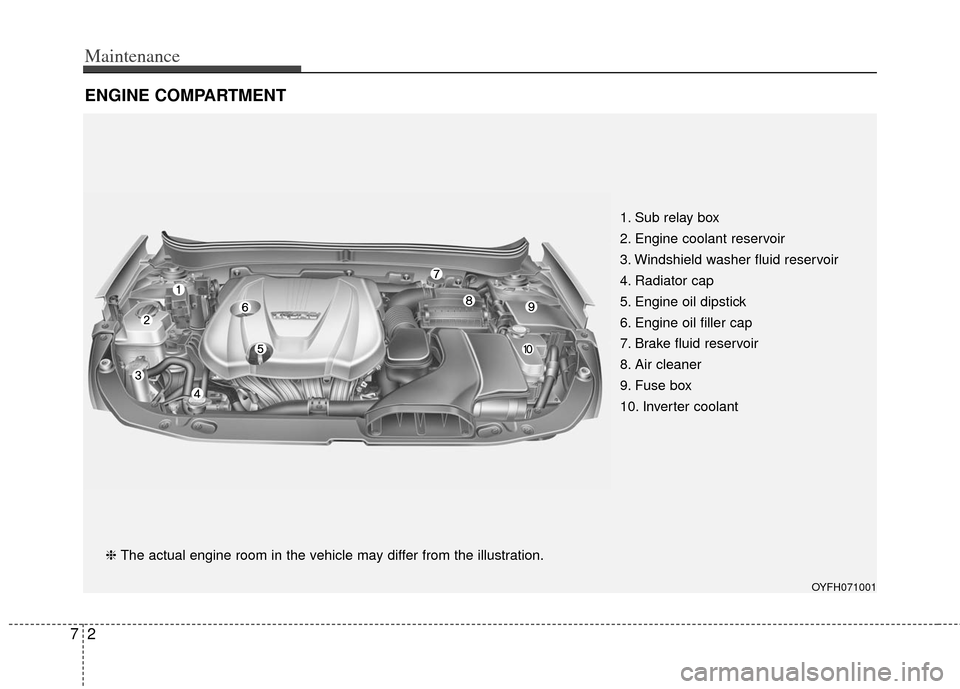 Maintenance

ENGINE COMPARTMENT

1
2
3
4
5
6
7
8
9
10

1. Sub relay box
2. Engine coolant reservoir
3. Windshield washer fluid reservoir
4. Radiator cap
5. Engine oil dipstick
6. Engine oil filler cap
7. Brake fluid reservoir
8. Air cleaner
9. Fuse box
10. Inverter coolant

❈ The actual engine room in the vehicle may differ from the illustration.

OYFH071001

7 2

carmanualsonline.info