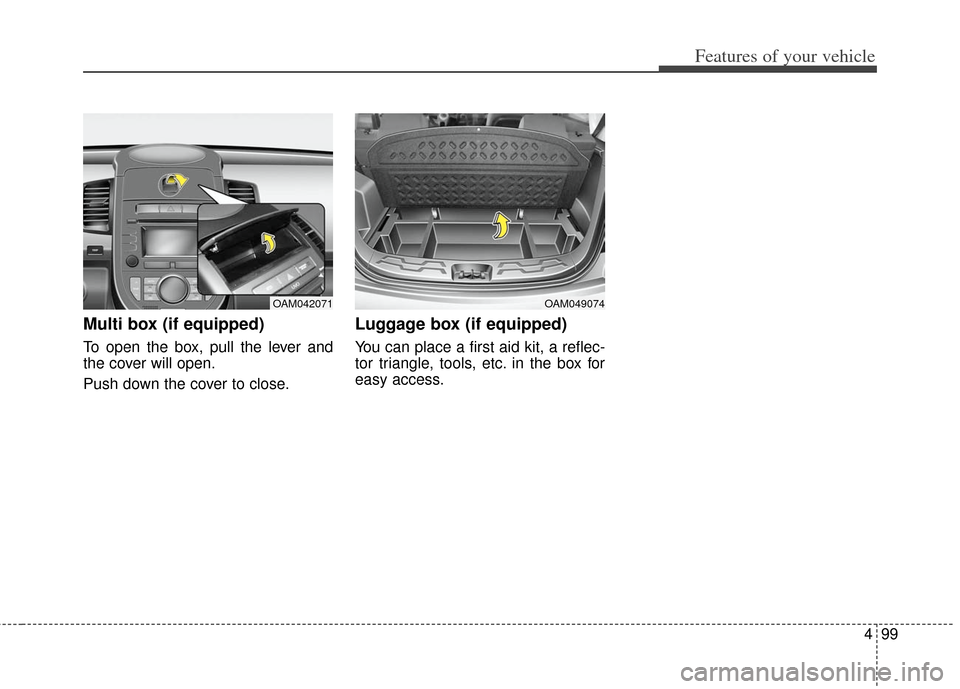 Features of your vehicle

OAM042071

Multi box (if equipped)

To open the box, pull the lever and the cover will open.

Push down the cover to close.

OAM049074

Luggage box (if equipped)

You can place a first aid kit, a reflector triangle, tools, etc. in the box for easy access.

4 99

carmanualsonline.info