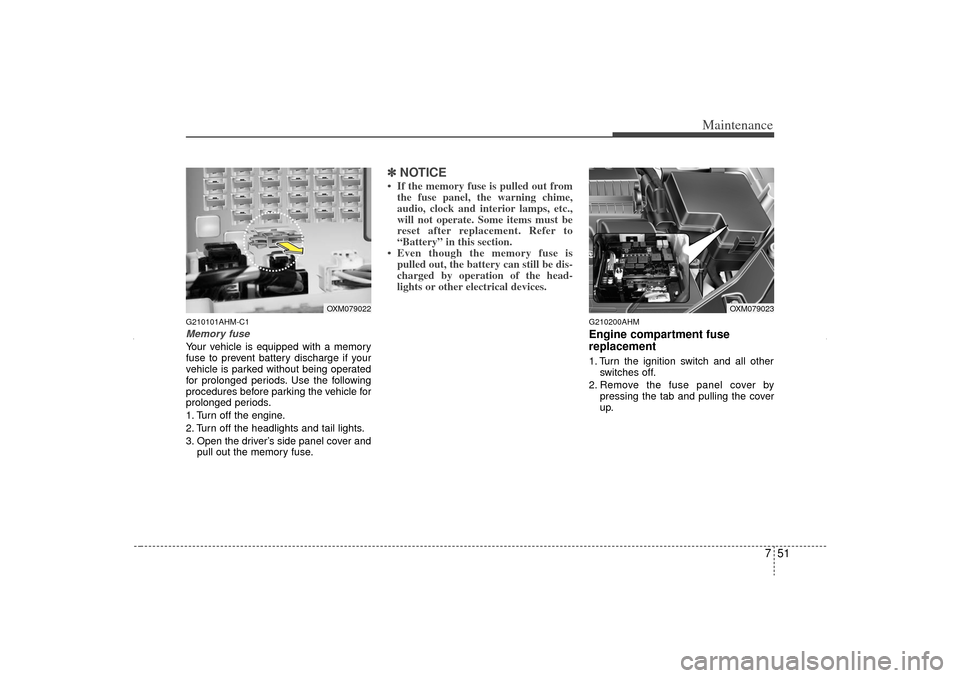 Maintenance

OXM079022

G210101AHM-C1

Memory fuse

Your vehicle is equipped with a memory fuse to prevent battery discharge if your vehicle is parked without being operated for prolonged periods. Use the following procedures before parking the vehicle for prolonged periods.

1. Turn off the engine.
2. Turn off the headlights and tail lights.
3. Open the driver's side panel cover and pull out the memory fuse.

✽ NOTICE

• If the memory fuse is pulled out from the fuse panel, the warning chime, audio, clock and interior lamps, etc., will not operate. Some items must be reset after replacement. Refer to "Battery" in this section.
• Even though the memory fuse is pulled out, the battery can still be discharged by operation of the headlights or other electrical devices.

OXM079023

G210200AHM

Engine compartment fuse replacement

1. Turn the ignition switch and all other switches off.
2. Remove the fuse panel cover by pressing the tab and pulling the cover up.

7 51

carmanualsonline.info