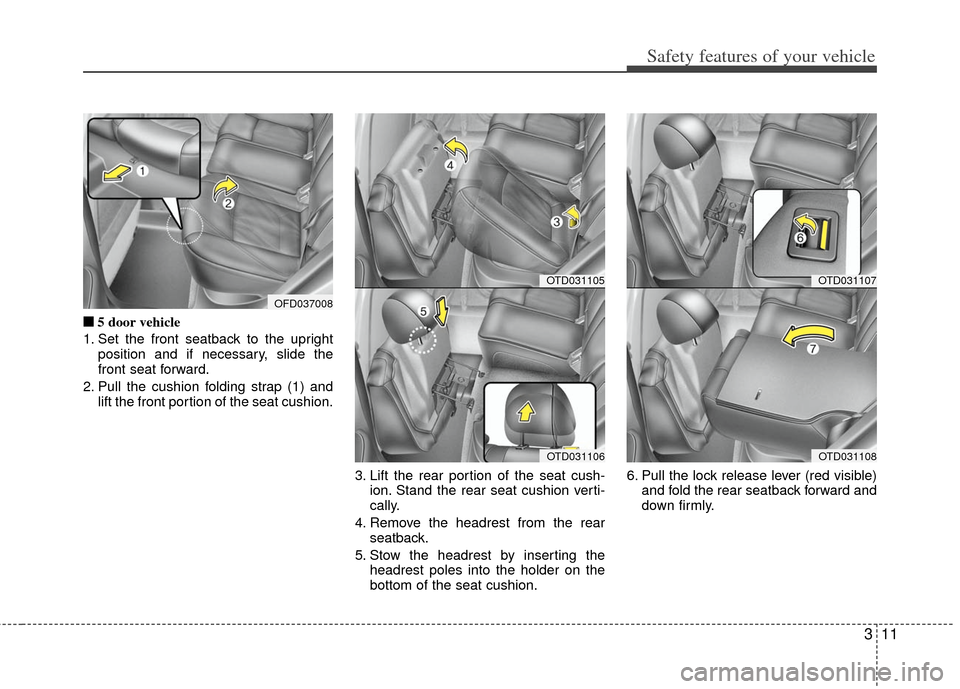 Safety features of your vehicle

1

2

OFD037008

■ 5 door vehicle

1. Set the front seatback to the upright position and if necessary, slide the front seat forward.

2. Pull the cushion folding strap (1) and lift the front portion of the seat cushion.

4

3

OTD031105

5

OTD031106

3. Lift the rear portion of the seat cushion. Stand the rear seat cushion vertically.

4. Remove the headrest from the rear seatback.

5. Stow the headrest by inserting the headrest poles into the holder on the bottom of the seat cushion.

6

OTD031107

7

OTD031108

6. Pull the lock release lever (red visible) and fold the rear seatback forward and down firmly.

3 11

carmanualsonline.info