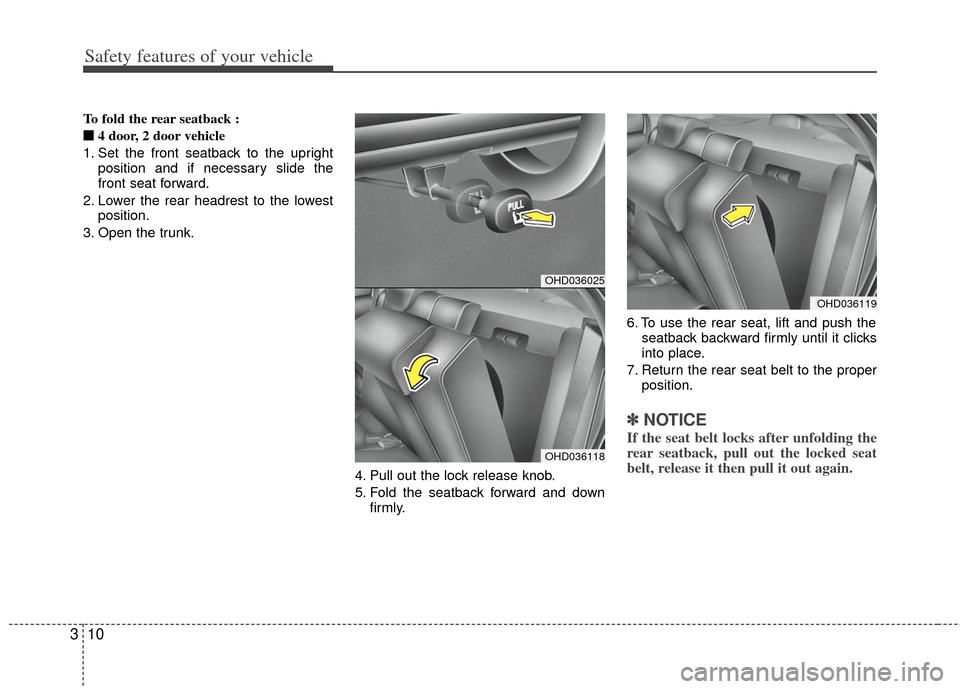 Safety features of your vehicle

To fold the rear seatback :

■ 4 door, 2 door vehicle

1. Set the front seatback to the upright position and if necessary slide the front seat forward.
2. Lower the rear headrest to the lowest position.
3. Open the trunk.

PULL

OHD036025

OHD036118

4. Pull out the lock release knob.
5. Fold the seatback forward and down firmly.

OHD036119

6. To use the rear seat, lift and push the seatback backward firmly until it clicks into place.
7. Return the rear seat belt to the proper position.

✽ NOTICE

If the seat belt locks after unfolding the rear seatback, pull out the locked seat belt, release it then pull it out again.

3 10

carmanualsonline.info