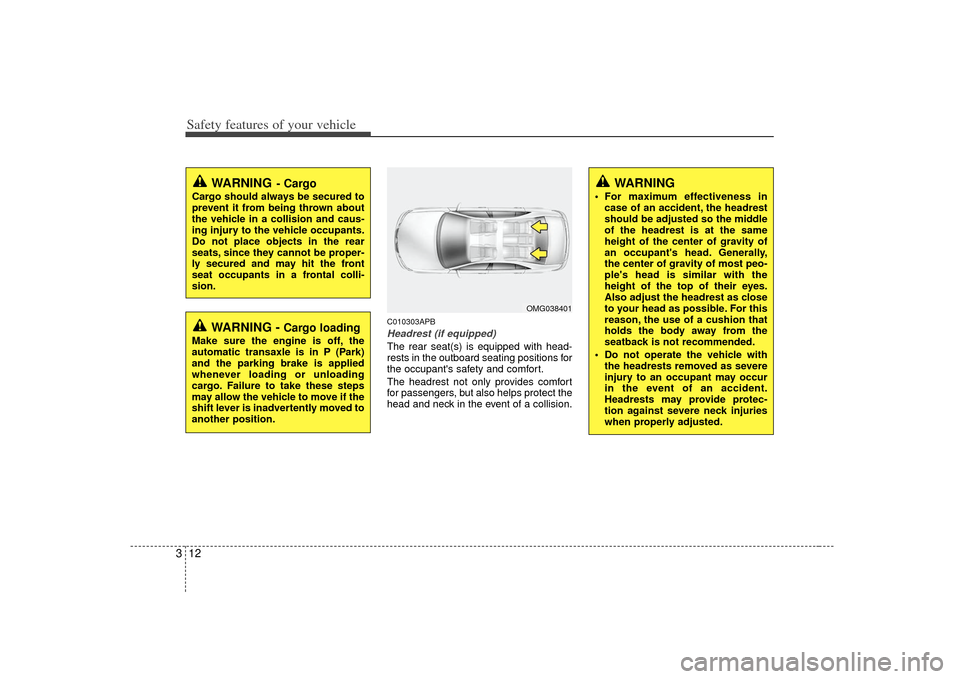 Safety features of your vehicle

WARNING - Cargo
Cargo should always be secured to prevent it from being thrown about the vehicle in a collision and causing injury to the vehicle occupants. Do not place objects in the rear seats, since they cannot be properly secured and may hit the front seat occupants in a frontal collision.

WARNING - Cargo loading
Make sure the engine is off, the automatic transaxle is in P (Park) and the parking brake is applied whenever loading or unloading cargo. Failure to take these steps may allow the vehicle to move if the shift lever is inadvertently moved to another position.

OMG038401

C010303APB
Headrest (if equipped)
The rear seat(s) is equipped with headrests in the outboard seating positions for the occupant's safety and comfort.
The headrest not only provides comfort for passengers, but also helps protect the head and neck in the event of a collision.

WARNING
• For maximum effectiveness in case of an accident, the headrest should be adjusted so the middle of the headrest is at the same height of the center of gravity of an occupant's head. Generally, the center of gravity of most people's head is similar with the height of the top of their eyes. Also adjust the headrest as close to your head as possible. For this reason, the use of a cushion that holds the body away from the seatback is not recommended.
• Do not operate the vehicle with the headrests removed as severe injury to an occupant may occur in the event of an accident. Headrests may provide protection against severe neck injuries when properly adjusted.

3 12

carmanualsonline.info