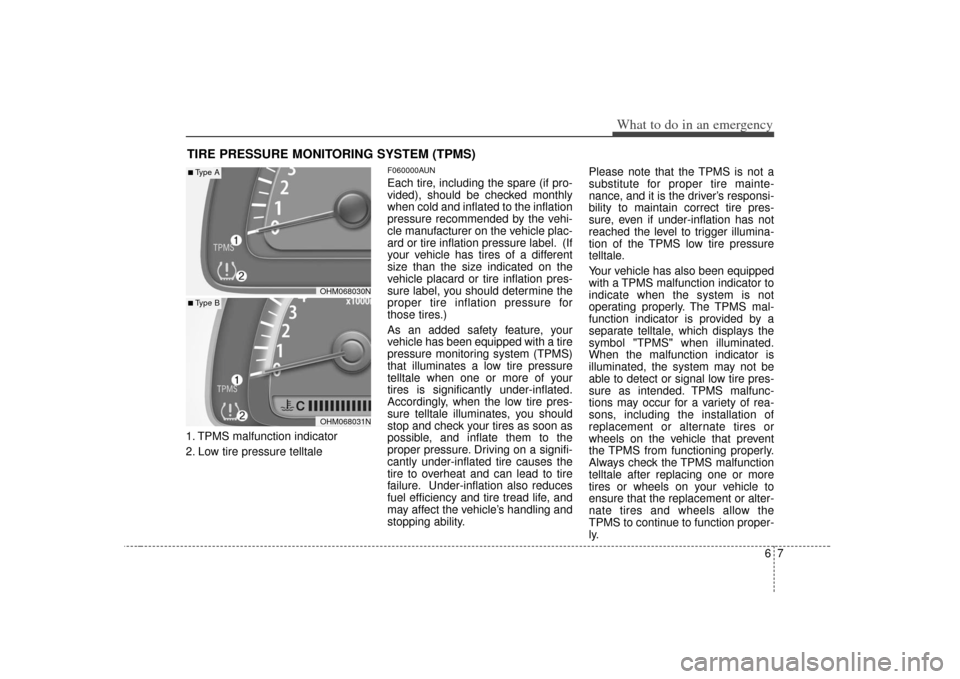 What to do in an emergency

TIRE PRESSURE MONITORING SYSTEM (TPMS)

■ Type A

3
2
1
0
TPMS
1
2

OHM068030N

■ Type B

x1000
3
2
1
0
TPMS
1
2
C

OHM068031N

1. TPMS malfunction indicator
2. Low tire pressure telltale

F060000AUN
Each tire, including the spare (if provided), should be checked monthly when cold and inflated to the inflation pressure recommended by the vehicle manufacturer on the vehicle placard or tire inflation pressure label. (If your vehicle has tires of a different size than the size indicated on the vehicle placard or tire inflation pressure label, you should determine the proper tire inflation pressure for those tires.)

As an added safety feature, your vehicle has been equipped with a tire pressure monitoring system (TPMS) that illuminates a low tire pressure telltale when one or more of your tires is significantly under-inflated. Accordingly, when the low tire pressure telltale illuminates, you should stop and check your tires as soon as possible, and inflate them to the proper pressure. Driving on a significantly under-inflated tire causes the tire to overheat and can lead to tire failure. Under-inflation also reduces fuel efficiency and tire tread life, and may affect the vehicle's handling and stopping ability.

Please note that the TPMS is not a substitute for proper tire maintenance, and it is the driver's responsibility to maintain correct tire pressure, even if under-inflation has not reached the level to trigger illumination of the TPMS low tire pressure telltale.

Your vehicle has also been equipped with a TPMS malfunction indicator to indicate when the system is not operating properly. The TPMS malfunction indicator is provided by a separate telltale, which displays the symbol "TPMS" when illuminated. When the malfunction indicator is illuminated, the system may not be able to detect or signal low tire pressure as intended. TPMS malfunctions may occur for a variety of reasons, including the installation of replacement or alternate tires or wheels on the vehicle that prevent the TPMS from functioning properly. Always check the TPMS malfunction telltale after replacing one or more tires or wheels on your vehicle to ensure that the replacement or alternate tires and wheels allow the TPMS to continue to function properly.

6 7

carmanualsonline.info