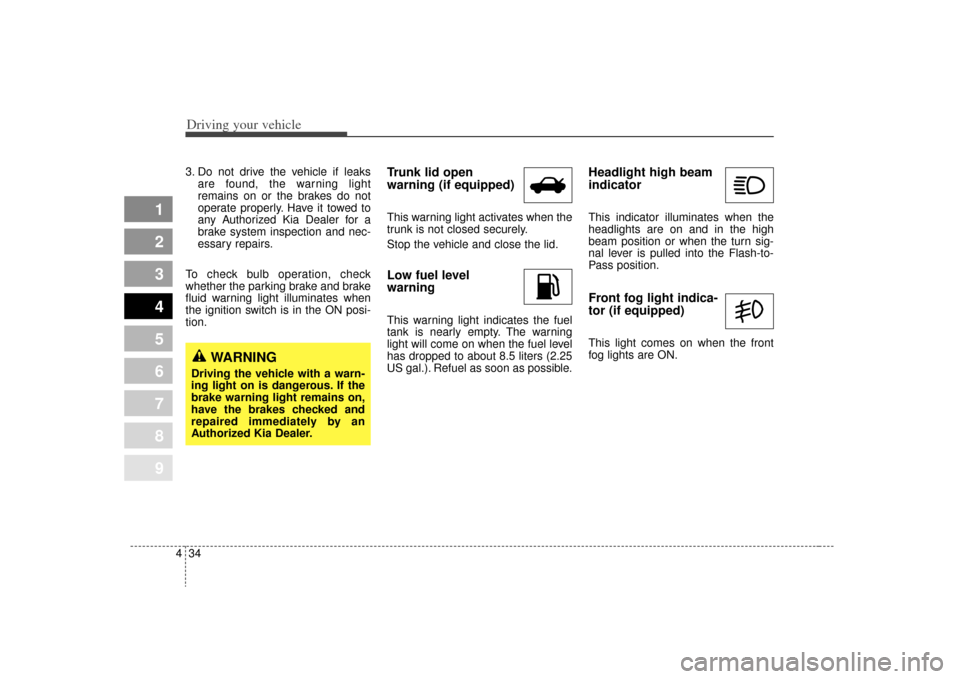 Driving your vehicle

1
2
3
4
5
6
7
8
9

3. Do not drive the vehicle if leaks are found, the warning light remains on or the brakes do not operate properly. Have it towed to any Authorized Kia Dealer for a brake system inspection and necessary repairs.

To check bulb operation, check whether the parking brake and brake fluid warning light illuminates when the ignition switch is in the ON position.

WARNING
Driving the vehicle with a warning light on is dangerous. If the brake warning light remains on, have the brakes checked and repaired immediately by an Authorized Kia Dealer.

Trunk lid open warning (if equipped)

This warning light activates when the trunk is not closed securely.

Stop the vehicle and close the lid.

Low fuel level warning

This warning light indicates the fuel tank is nearly empty. The warning light will come on when the fuel level has dropped to about 8.5 liters (2.25 US gal.). Refuel as soon as possible.

Headlight high beam indicator

This indicator illuminates when the headlights are on and in the high beam position or when the turn signal lever is pulled into the Flash-to-Pass position.

Front fog light indicator (if equipped)

This light comes on when the front fog lights are ON.

4 34

carmanualsonline.info