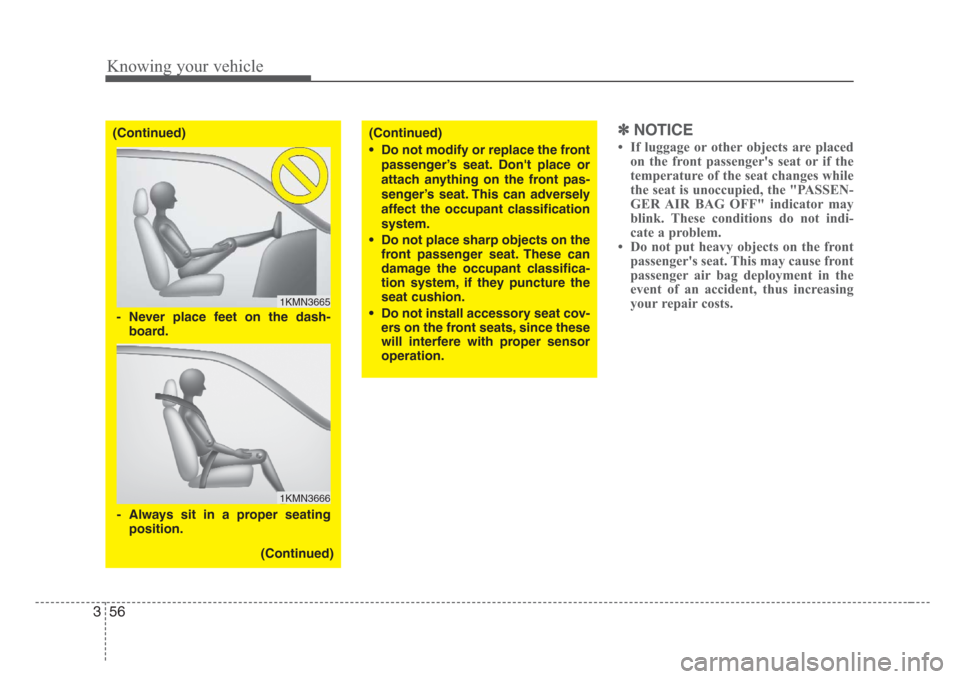 Knowing your vehicle

(Continued)

1KMN3665

- Never place feet on the dashboard.

1KMN3666

- Always sit in a proper seating position.

(Continued)

(Continued)

• Do not modify or replace the front passenger's seat. Don't place or attach anything on the front passenger's seat. This can adversely affect the occupant classification system.
• Do not place sharp objects on the front passenger seat. These can damage the occupant classification system, if they puncture the seat cushion.
• Do not install accessory seat covers on the front seats, since these will interfere with proper sensor operation.

✽ NOTICE
• If luggage or other objects are placed on the front passenger's seat or if the temperature of the seat changes while the seat is unoccupied, the "PASSENGER AIR BAG OFF" indicator may blink. These conditions do not indicate a problem.
• Do not put heavy objects on the front passenger's seat. This may cause front passenger air bag deployment in the event of an accident, thus increasing your repair costs.

3 56

carmanualsonline.info