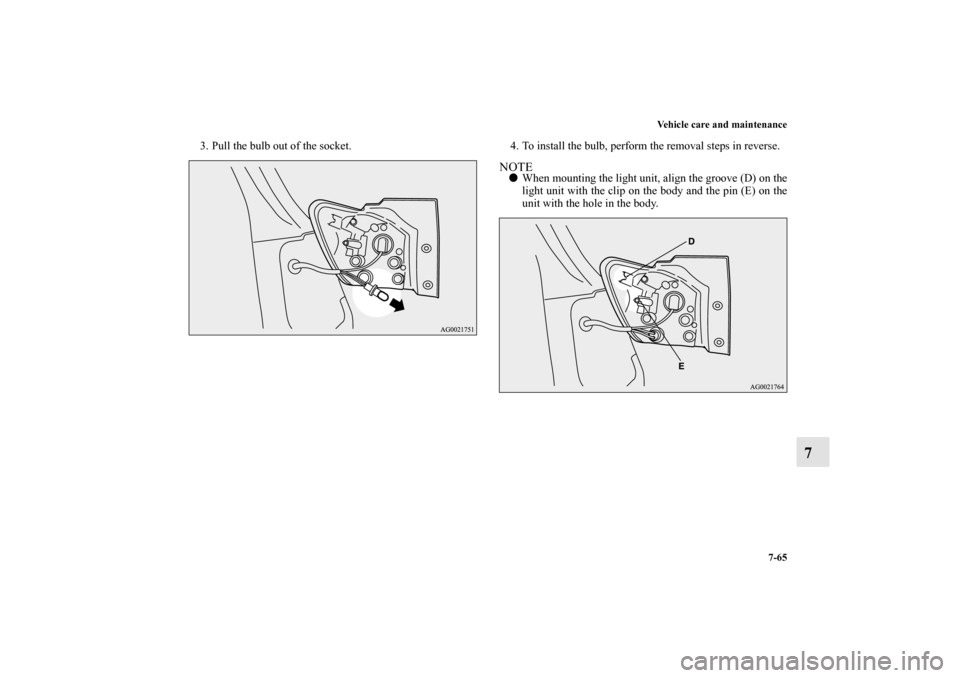 Vehicle care and maintenance

3. Pull the bulb out of the socket.

AG0021751

4. To install the bulb, perform the removal steps in reverse.

NOTE
● When mounting the light unit, align the groove (D) on the light unit with the clip on the body and the pin (E) on the unit with the hole in the body.

D

E

AG0021764

7

7-65

carmanualsonline.info