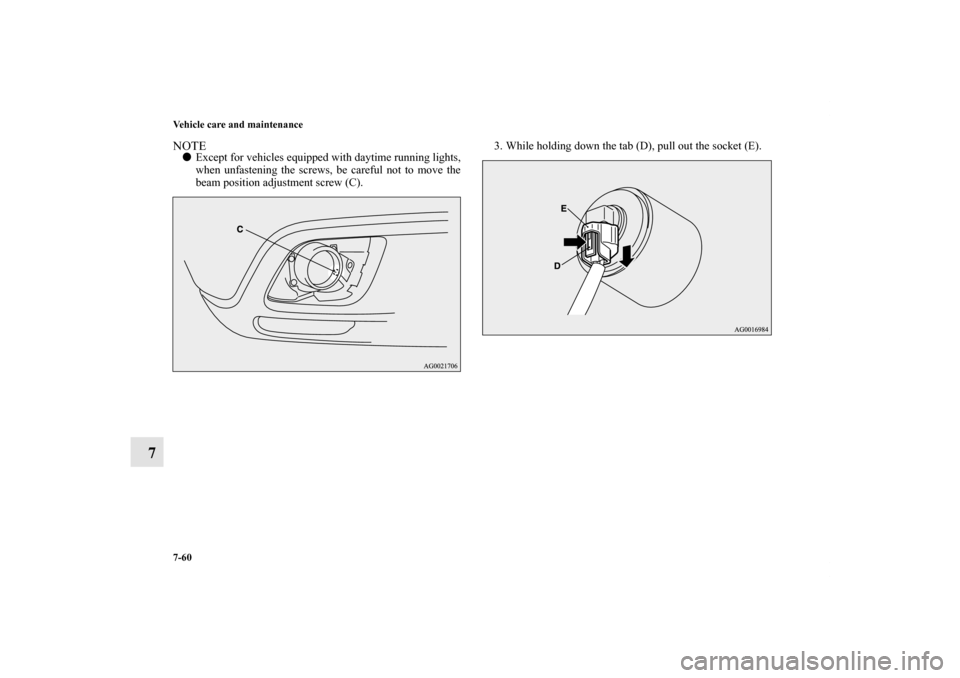 Vehicle care and maintenance

NOTE
● Except for vehicles equipped with daytime running lights, when unfastening the screws, be careful not to move the beam position adjustment screw (C).

C

AG0021706

3. While holding down the tab (D), pull out the socket (E).

E

D

AG0016984

7

7-60

carmanualsonline.info