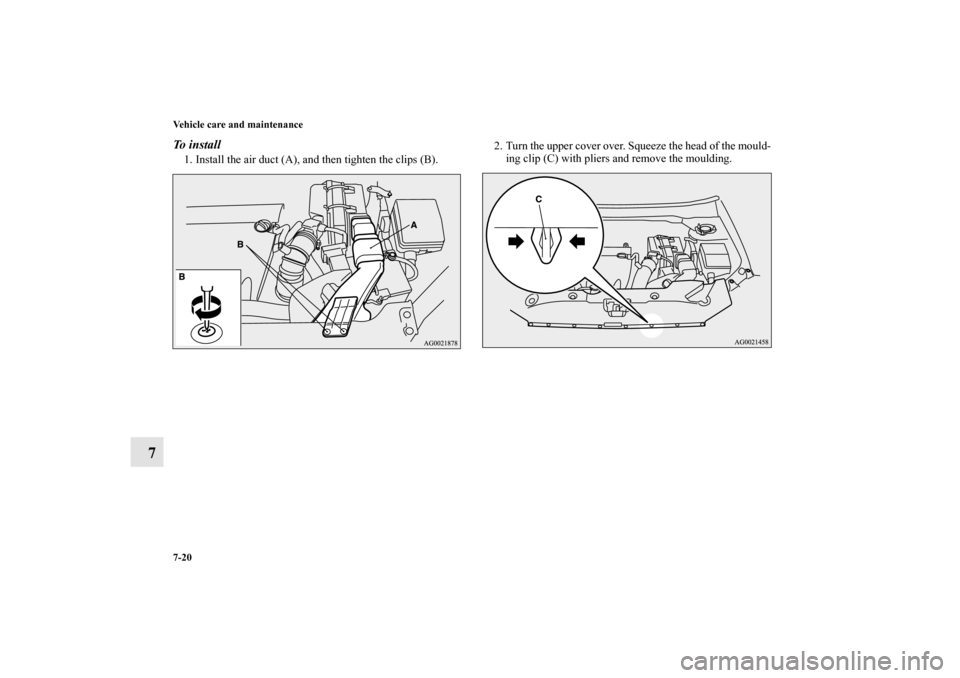 Vehicle care and maintenance

To install

1. Install the air duct (A), and then tighten the clips (B).

A

B

B

AG0021878

2. Turn the upper cover over. Squeeze the head of the moulding clip (C) with pliers and remove the moulding.

C

AG0021458

7

7-20

carmanualsonline.info