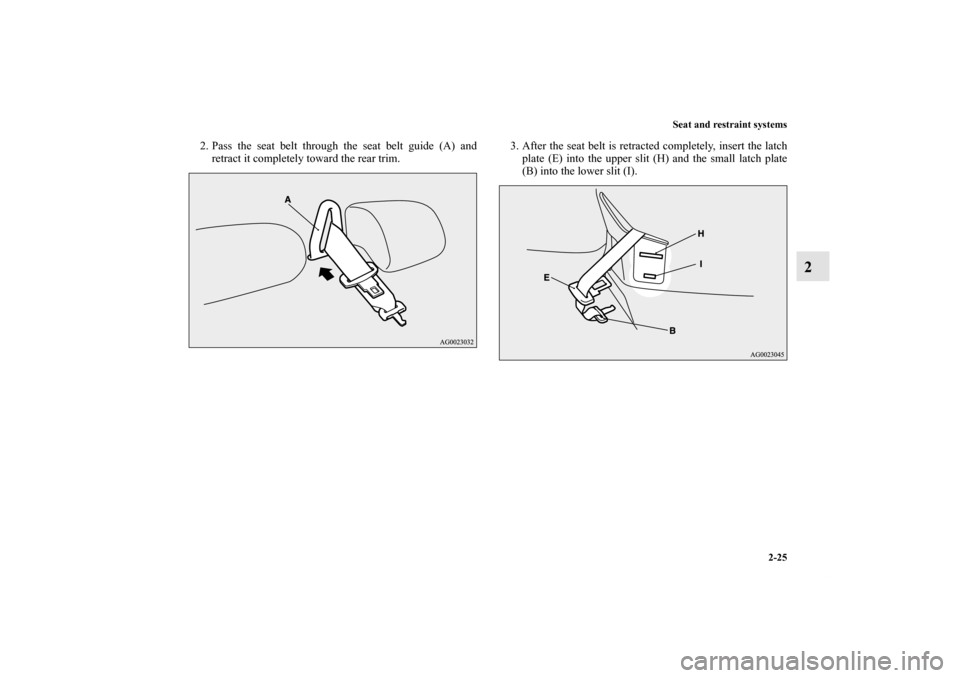 Seat and restraint systems

2

2. Pass the seat belt through the seat belt guide (A) and retract it completely toward the rear trim.

A

AG0023032

3. After the seat belt is retracted completely, insert the latch plate (E) into the upper slit (H) and the small latch plate (B) into the lower slit (I).

H

I

E

B

AG0023045

2-25

carmanualsonline.info