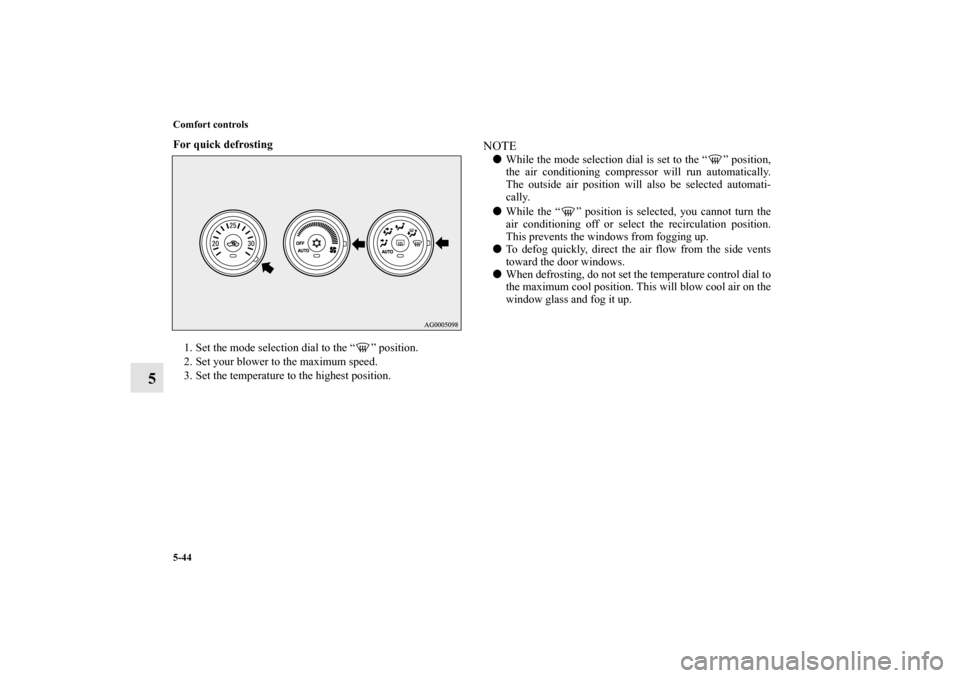 Comfort controls

5

For quick defrosting

20 25 30

OFF AUTO

AUTO

AG0005098

1. Set the mode selection dial to the “ ” position.
2. Set your blower to the maximum speed.
3. Set the temperature to the highest position.

NOTE
● While the mode selection dial is set to the “ ” position, the air conditioning compressor will run automatically. The outside air position will also be selected automatically.
● While the “ ” position is selected, you cannot turn the air conditioning off or select the recirculation position. This prevents the windows from fogging up.
● To defog quickly, direct the air flow from the side vents toward the door windows.
● When defrosting, do not set the temperature control dial to the maximum cool position. This will blow cool air on the window glass and fog it up.

5-44

carmanualsonline.info