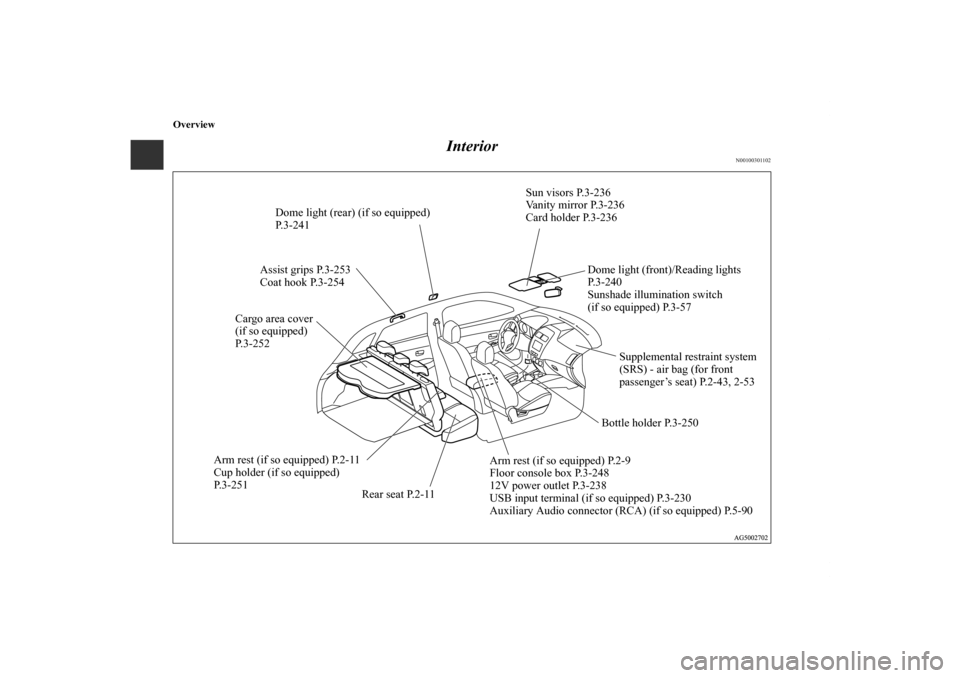 Overview

Interior

N00100301102

Dome light (rear) (if so equipped) P.3-241

Sun visors P.3-236
Vanity mirror P.3-236
Card holder P.3-236

Assist grips P.3-253
Coat hook P.3-254

Dome light (front)/Reading lights P.3-240
Sunshade illumination switch (if so equipped) P.3-57

Cargo area cover (if so equipped) P.3-252

Supplemental restraint system (SRS) - air bag (for front passenger's seat) P.2-43, 2-53

Bottle holder P.3-250

Arm rest (if so equipped) P.2-11
Cup holder (if so equipped) P.3-251

Rear seat P.2-11

Arm rest (if so equipped) P.2-9
Floor console box P.3-248
12V power outlet P.3-238
USB input terminal (if so equipped) P.3-230
Auxiliary Audio connector (RCA) (if so equipped) P.5-90

AG5002702

carmanualsonline.info