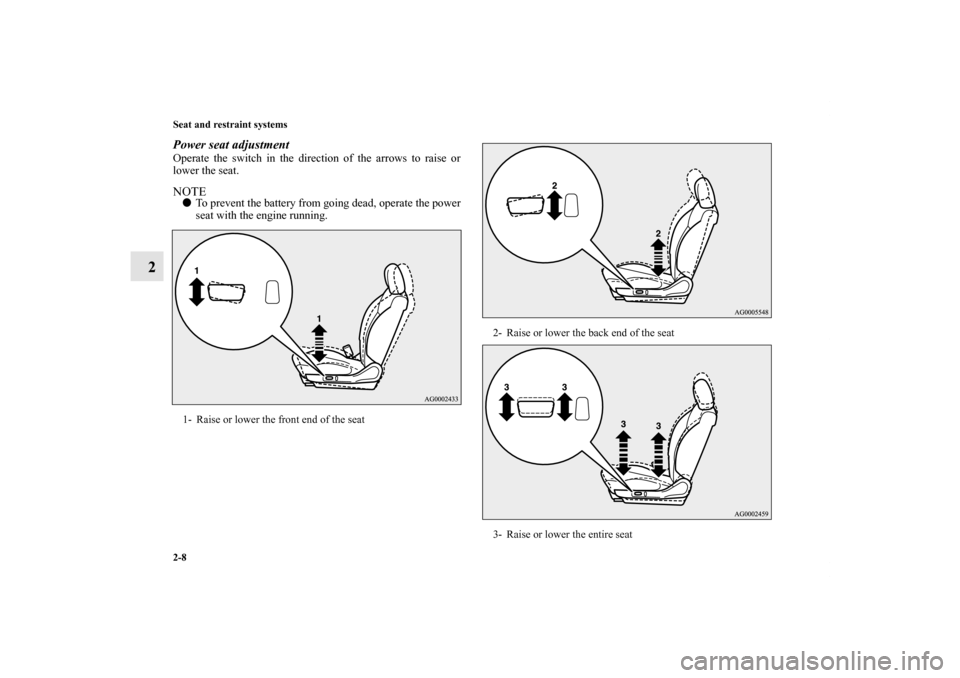 Seat and restraint systems

2

Power seat adjustment

Operate the switch in the direction of the arrows to raise or lower the seat.

NOTE

● To prevent the battery from going dead, operate the power seat with the engine running.

1

1

AG0002433

1- Raise or lower the front end of the seat

2

2

AG0005548

2- Raise or lower the back end of the seat

3

3

3

3

AG0002459

3- Raise or lower the entire seat

2-8

carmanualsonline.info