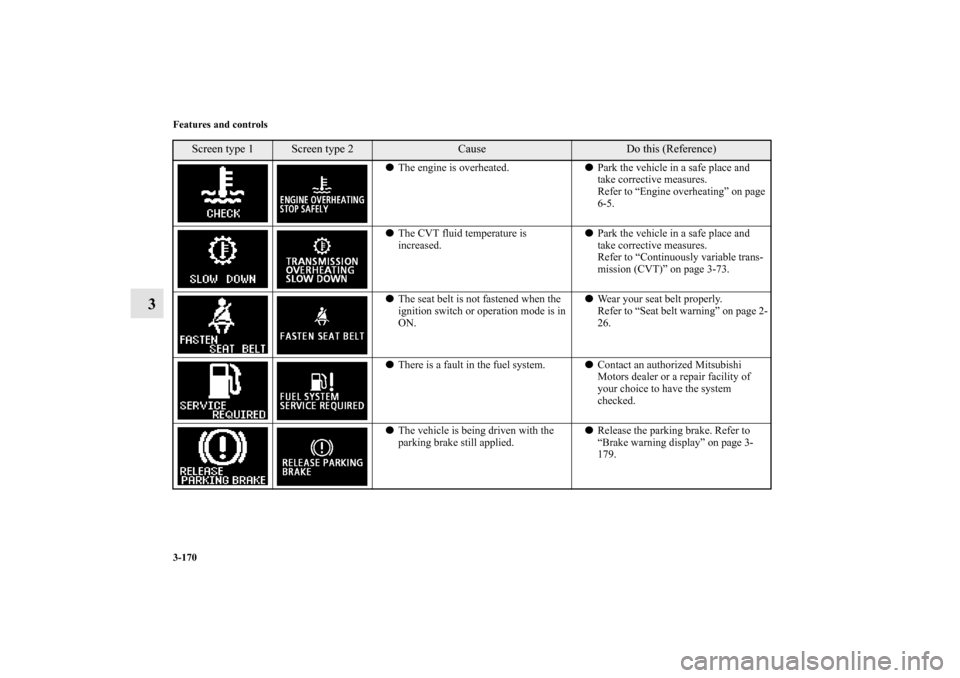 Features and controls

3

| Screen type 1 | Screen type 2 | Cause | Do this (Reference) |
|---|---|---|---|
| CHECK | ENGINE OVERHEATING STOP SAFELY | ● The engine is overheated. | ● Park the vehicle in a safe place and take corrective measures. Refer to “Engine overheating” on page 6-5. |
| SLOW DOWN | TRANSMISSION OVERHEATING SLOW DOWN | ● The CVT fluid temperature is increased. | ● Park the vehicle in a safe place and take corrective measures. Refer to “Continuously variable transmission (CVT)” on page 3-73. |
| FASTEN SEAT BELT | FASTEN SEAT BELT | ● The seat belt is not fastened when the ignition switch or operation mode is in ON. | ● Wear your seat belt properly. Refer to “Seat belt warning” on page 2-26. |
| SERVICE REQUIRED | FUEL SYSTEM SERVICE REQUIRED | ● There is a fault in the fuel system. | ● Contact an authorized Mitsubishi Motors dealer or a repair facility of your choice to have the system checked. |
| RELEASE PARKING BRAKE | RELEASE PARKING BRAKE | ● The vehicle is being driven with the parking brake still applied. | ● Release the parking brake. Refer to “Brake warning display” on page 3-179. |

3-170

carmanualsonline.info