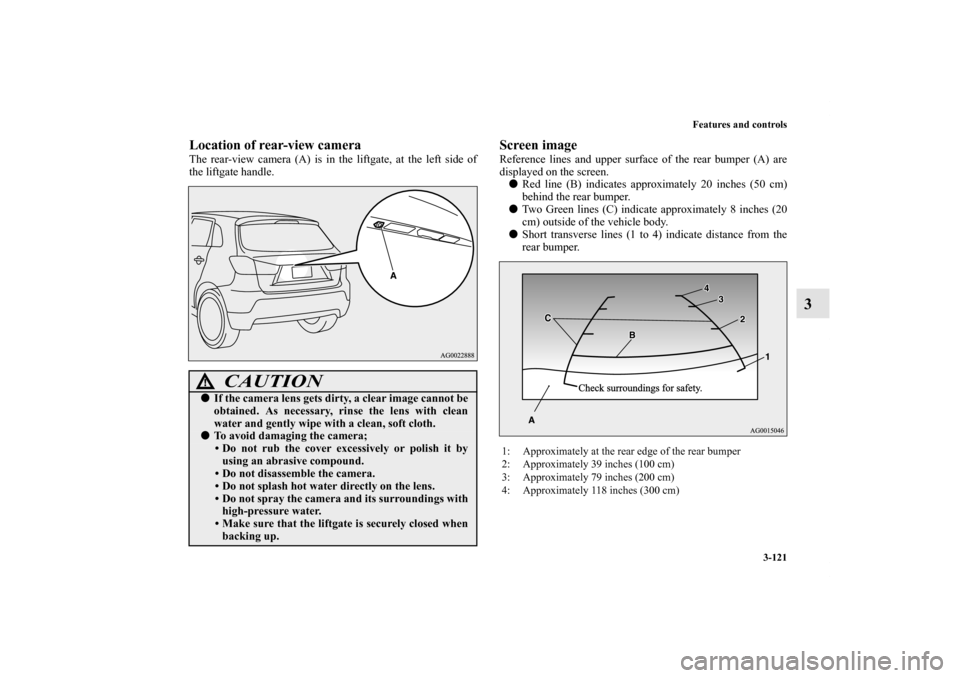 Features and controls

3-121

3

Location of rear-view camera

The rear-view camera (A) is in the liftgate, at the left side of the liftgate handle.

A

AG0022888

CAUTION

● If the camera lens gets dirty, a clear image cannot be obtained. As necessary, rinse the lens with clean water and gently wipe with a clean, soft cloth.

● To avoid damaging the camera;
• Do not rub the cover excessively or polish it by using an abrasive compound.
• Do not disassemble the camera.
• Do not splash hot water directly on the lens.
• Do not spray the camera and its surroundings with high-pressure water.
• Make sure that the liftgate is securely closed when backing up.

Screen image

Reference lines and upper surface of the rear bumper (A) are displayed on the screen.

● Red line (B) indicates approximately 20 inches (50 cm) behind the rear bumper.

● Two Green lines (C) indicate approximately 8 inches (20 cm) outside of the vehicle body.

● Short transverse lines (1 to 4) indicate distance from the rear bumper.

4
3
2
1
C
B
A
Check surroundings for safety.

AG0015046

1: Approximately at the rear edge of the rear bumper
2: Approximately 39 inches (100 cm)
3: Approximately 79 inches (200 cm)
4: Approximately 118 inches (300 cm)

carmanualsonline.info