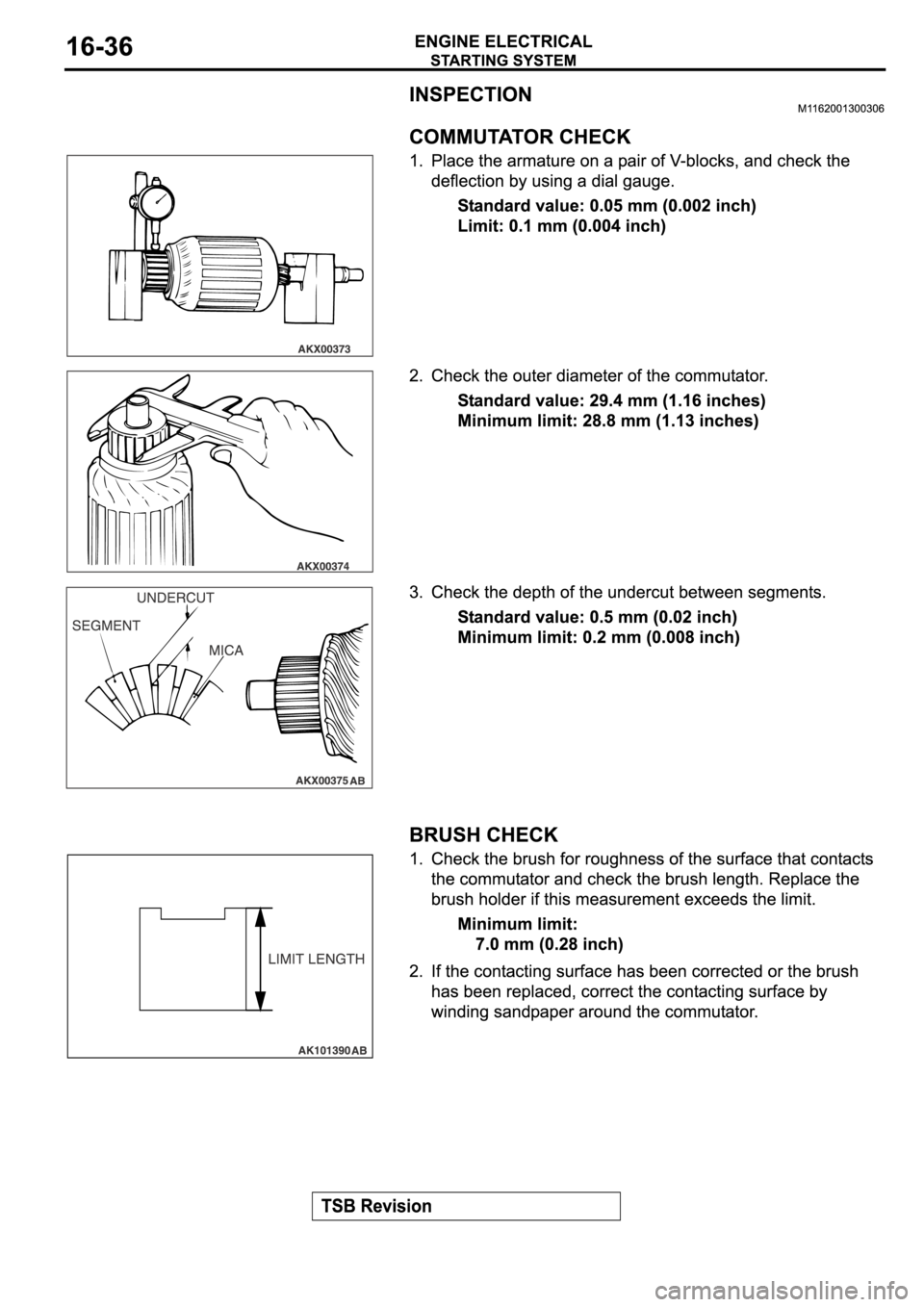 16-36

ENGINE ELECTRICAL
STARTING SYSTEM

INSPECTION M1162001300306

COMMUTATOR CHECK

AKX00373

1. Place the armature on a pair of V-blocks, and check the deflection by using a dial gauge.

Standard value: 0.05 mm (0.002 inch)
Limit: 0.1 mm (0.004 inch)

AKX00374

2. Check the outer diameter of the commutator.

Standard value: 29.4 mm (1.16 inches)
Minimum limit: 28.8 mm (1.13 inches)

UNDERCUT
SEGMENT
MICA
AKX00375 AB

3. Check the depth of the undercut between segments.

Standard value: 0.5 mm (0.02 inch)
Minimum limit: 0.2 mm (0.008 inch)

BRUSH CHECK

LIMIT LENGTH
AK101390 AB

1. Check the brush for roughness of the surface that contacts the commutator and check the brush length. Replace the brush holder if this measurement exceeds the limit.

Minimum limit:
7.0 mm (0.28 inch)

2. If the contacting surface has been corrected or the brush has been replaced, correct the contacting surface by winding sandpaper around the commutator.

TSB Revision

carmanualsonline.info