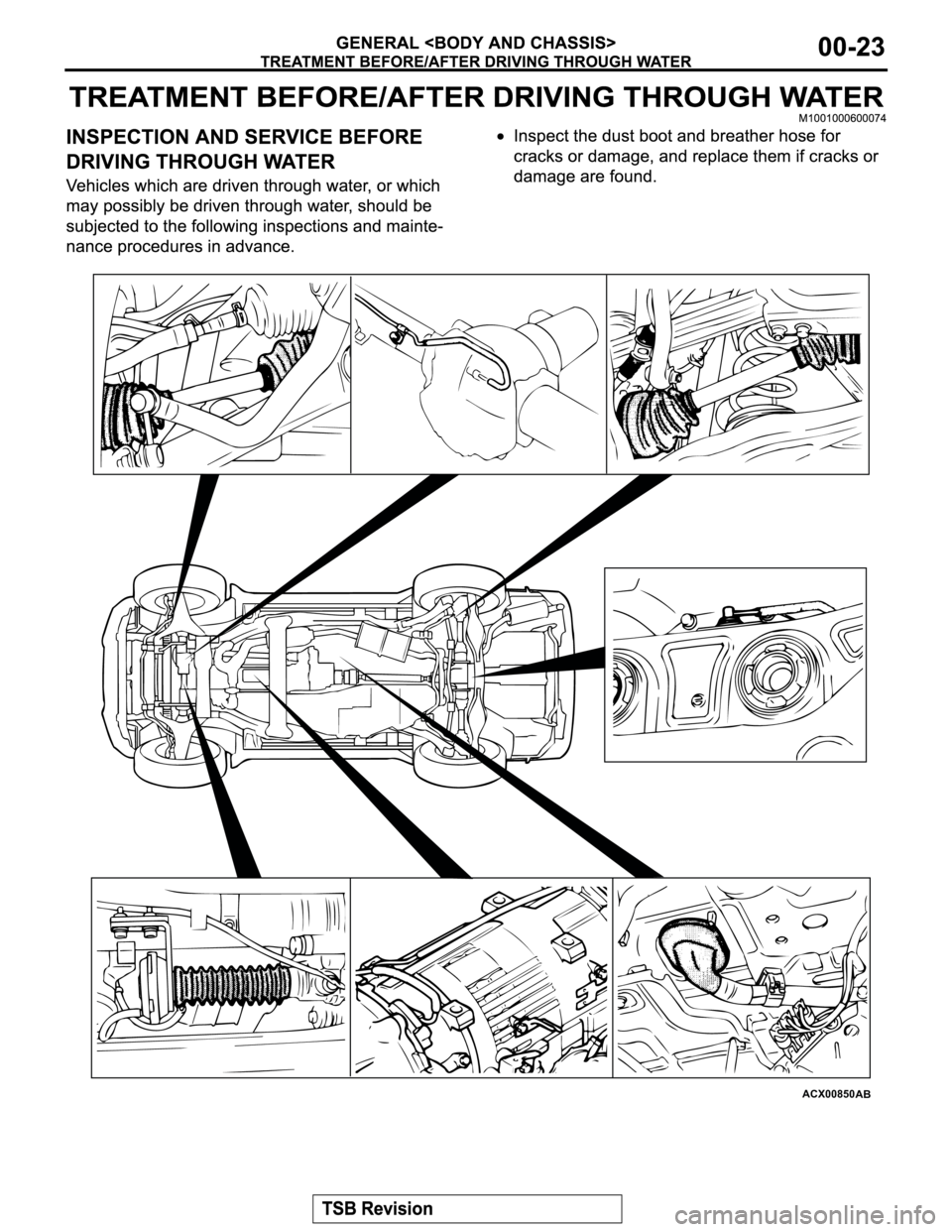 GENERAL <BODY AND CHASSIS>
TREATMENT BEFORE/AFTER DRIVING THROUGH WATER
00-23

TREATMENT BEFORE/AFTER DRIVING THROUGH WATER
M1001000600074

INSPECTION AND SERVICE BEFORE DRIVING THROUGH WATER

Vehicles which are driven through water, or which may possibly be driven through water, should be subjected to the following inspections and maintenance procedures in advance.

• Inspect the dust boot and breather hose for cracks or damage, and replace them if cracks or damage are found.

ACX00850AB

TSB Revision

carmanualsonline.info