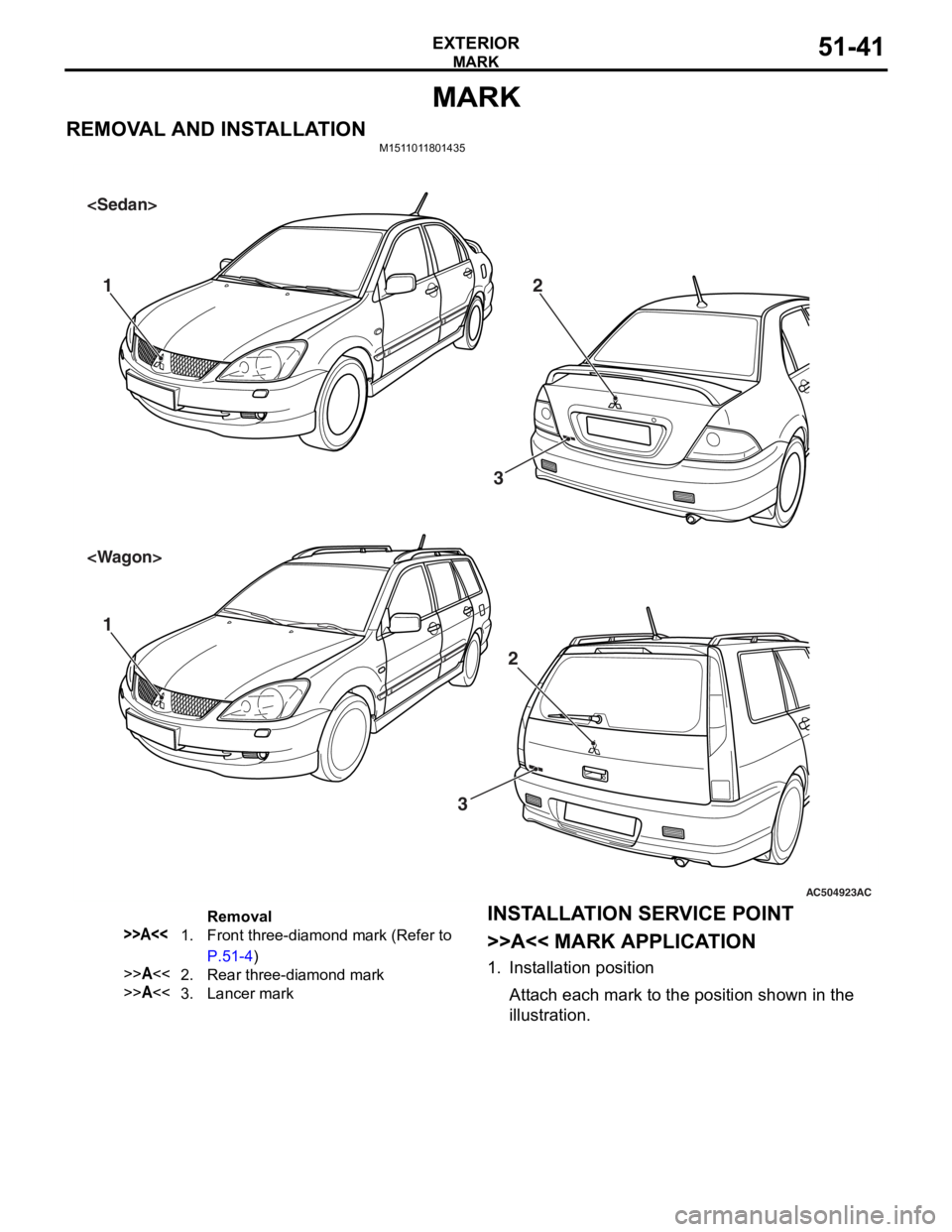 EXTERIOR
MARK
51-41

MARK

REMOVAL AND INSTALLATION
M1511011801435

<Sedan>

1

2

3

<Wagon>

1

2

3

AC504923AC

Removal

>>A<< 1. Front three-diamond mark (Refer to P.51-4)
>>A<< 2. Rear three-diamond mark
>>A<< 3. Lancer mark

INSTALLATION SERVICE POINT

>>A<< MARK APPLICATION

1. Installation position

Attach each mark to the position shown in the illustration.

carmanualsonline.info