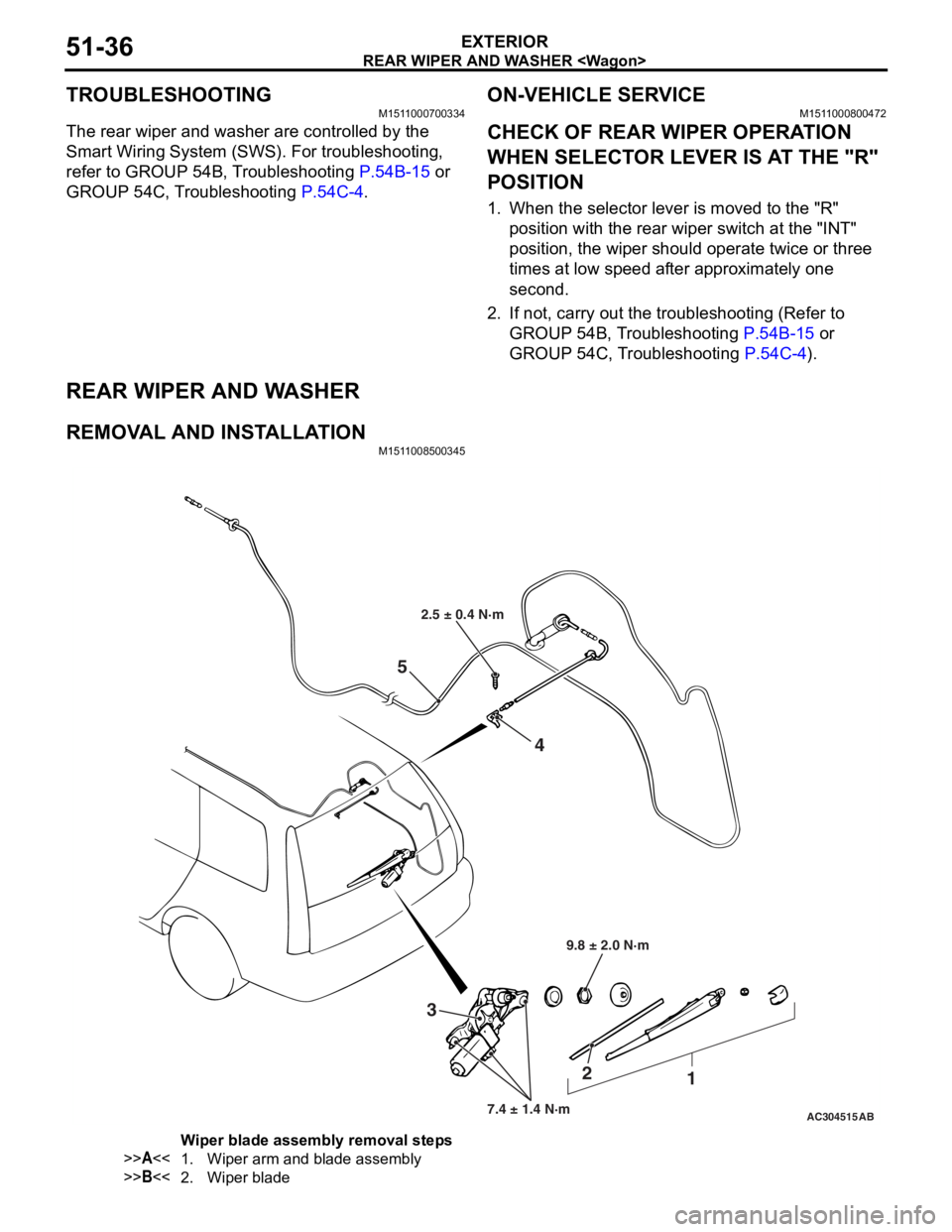 51-36

EXTERIOR
REAR WIPER AND WASHER <Wagon>

TROUBLESHOOTING
M1511000700334

The rear wiper and washer are controlled by the Smart Wiring System (SWS). For troubleshooting, refer to GROUP 54B, Troubleshooting P.54B-15 or GROUP 54C, Troubleshooting P.54C-4.

ON-VEHICLE SERVICE
M1511000800472

CHECK OF REAR WIPER OPERATION WHEN SELECTOR LEVER IS AT THE "R" POSITION

1. When the selector lever is moved to the "R" position with the rear wiper switch at the "INT" position, the wiper should operate twice or three times at low speed after approximately one second.
2. If not, carry out the troubleshooting (Refer to GROUP 54B, Troubleshooting P.54B-15 or GROUP 54C, Troubleshooting P.54C-4).

REAR WIPER AND WASHER

REMOVAL AND INSTALLATION
M1511008500345

2.5 ± 0.4 N·m
5
4
9.8 ± 2.0 N·m
3
2
1
7.4 ± 1.4 N·m
AC304515 AB

Wiper blade assembly removal steps
>>A<< 1. Wiper arm and blade assembly
>>B<< 2. Wiper blade

carmanualsonline.info