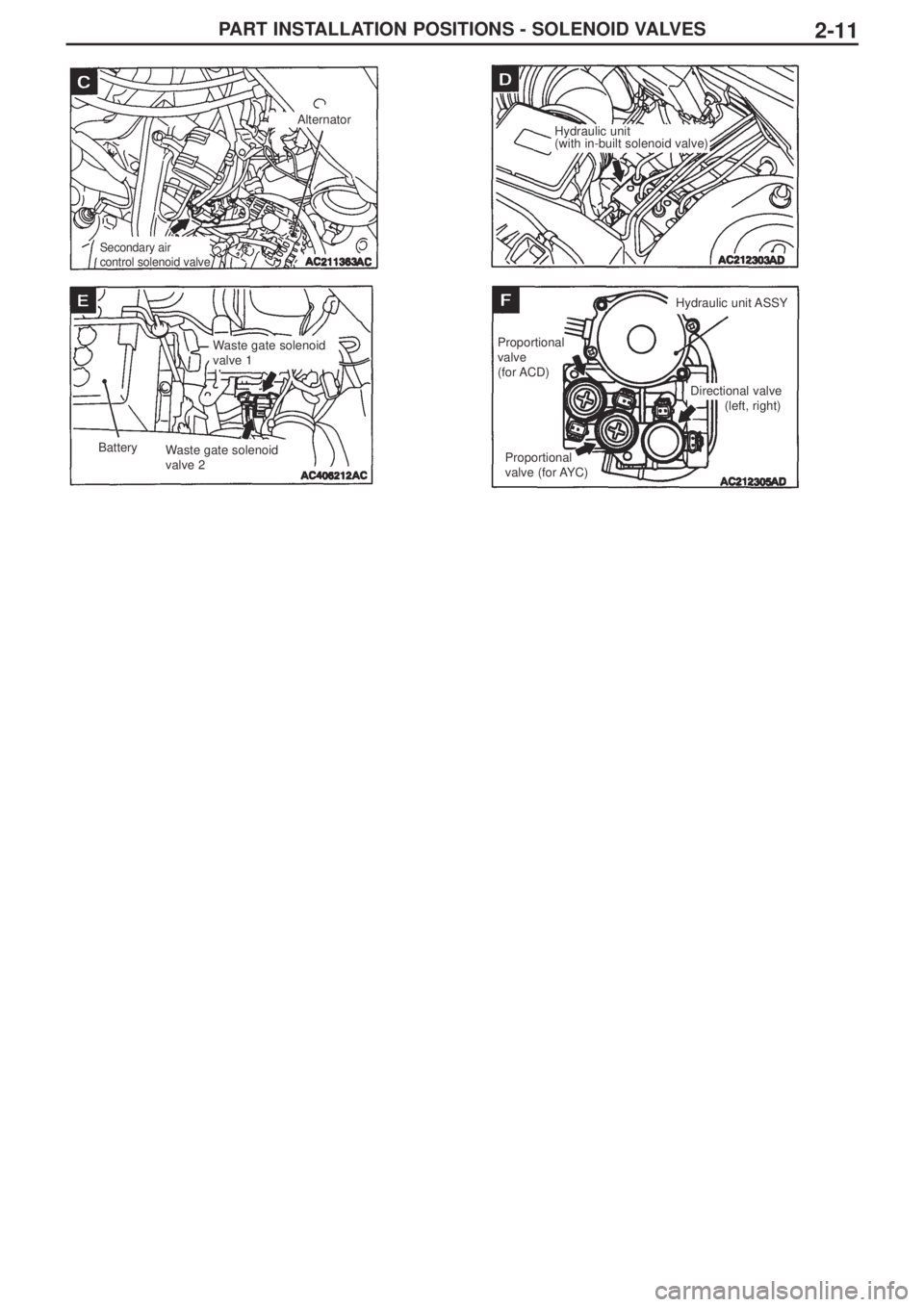 PART INSTALLATION POSITIONS - SOLENOID VALVES

2-11

C

Alternator

Secondary air control solenoid valve

AC211363AC

D

Hydraulic unit (with in-built solenoid valve)

AC212303AD

E

Waste gate solenoid valve 1

Battery

Waste gate solenoid valve 2

AC406212AC

F

Hydraulic unit ASSY

Proportional valve (for ACD)

Directional valve (left, right)

Proportional valve (for AYC)

AC212305AD

carmanualsonline.info