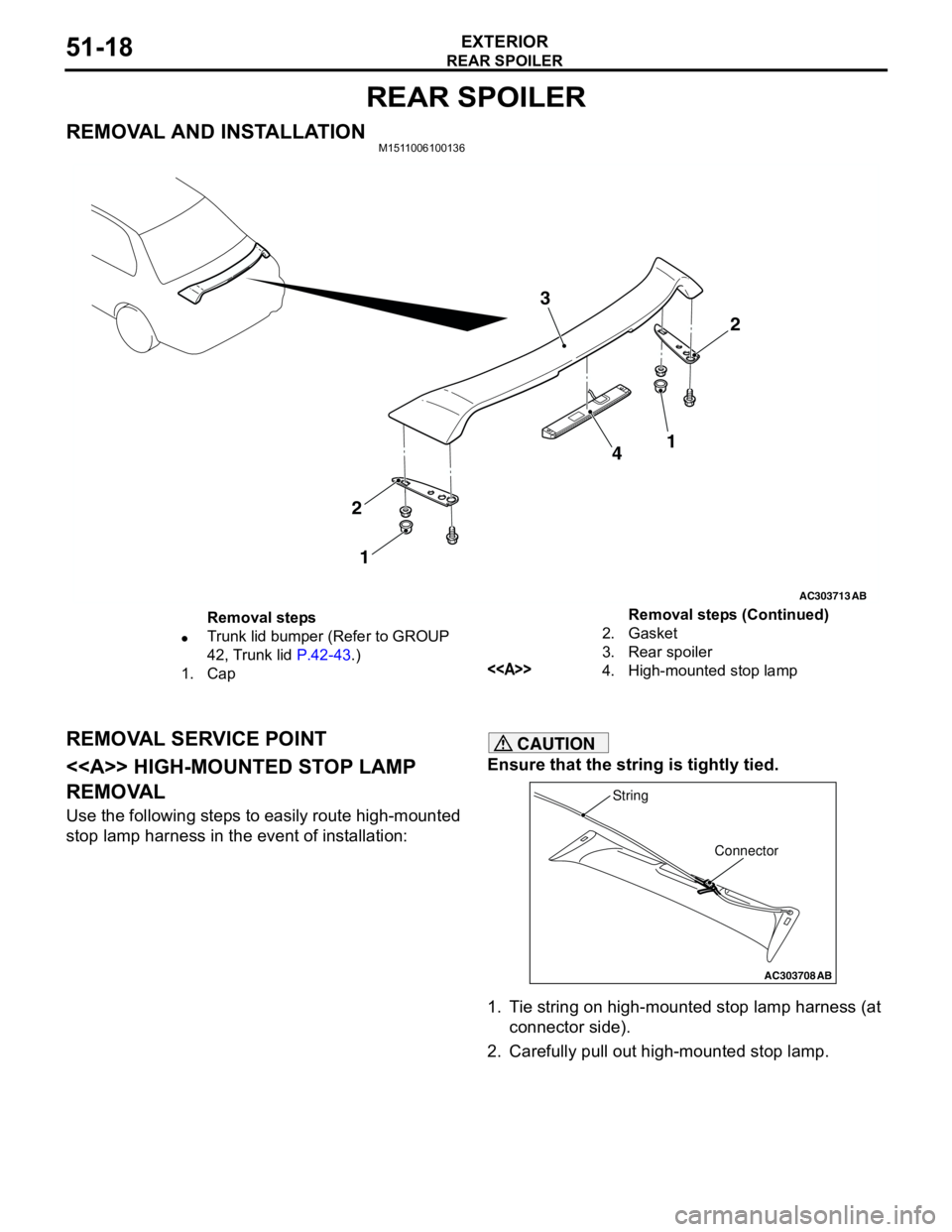 51-18

EXTERIOR
REAR SPOILER

REAR SPOILER

REMOVAL AND INSTALLATION
M1511006100136

3
2
1
4
2
1

AC303713 AB

Removal steps
• Trunk lid bumper (Refer to GROUP 42, Trunk lid P.42-43.)
1. Cap

Removal steps (Continued)
2. Gasket
3. Rear spoiler
<<A>> 4. High-mounted stop lamp

REMOVAL SERVICE POINT

<<A>> HIGH-MOUNTED STOP LAMP REMOVAL

Use the following steps to easily route high-mounted stop lamp harness in the event of installation:

CAUTION
Ensure that the string is tightly tied.

String
Connector

AC303708 AB

1. Tie string on high-mounted stop lamp harness (at connector side).
2. Carefully pull out high-mounted stop lamp.

carmanualsonline.info