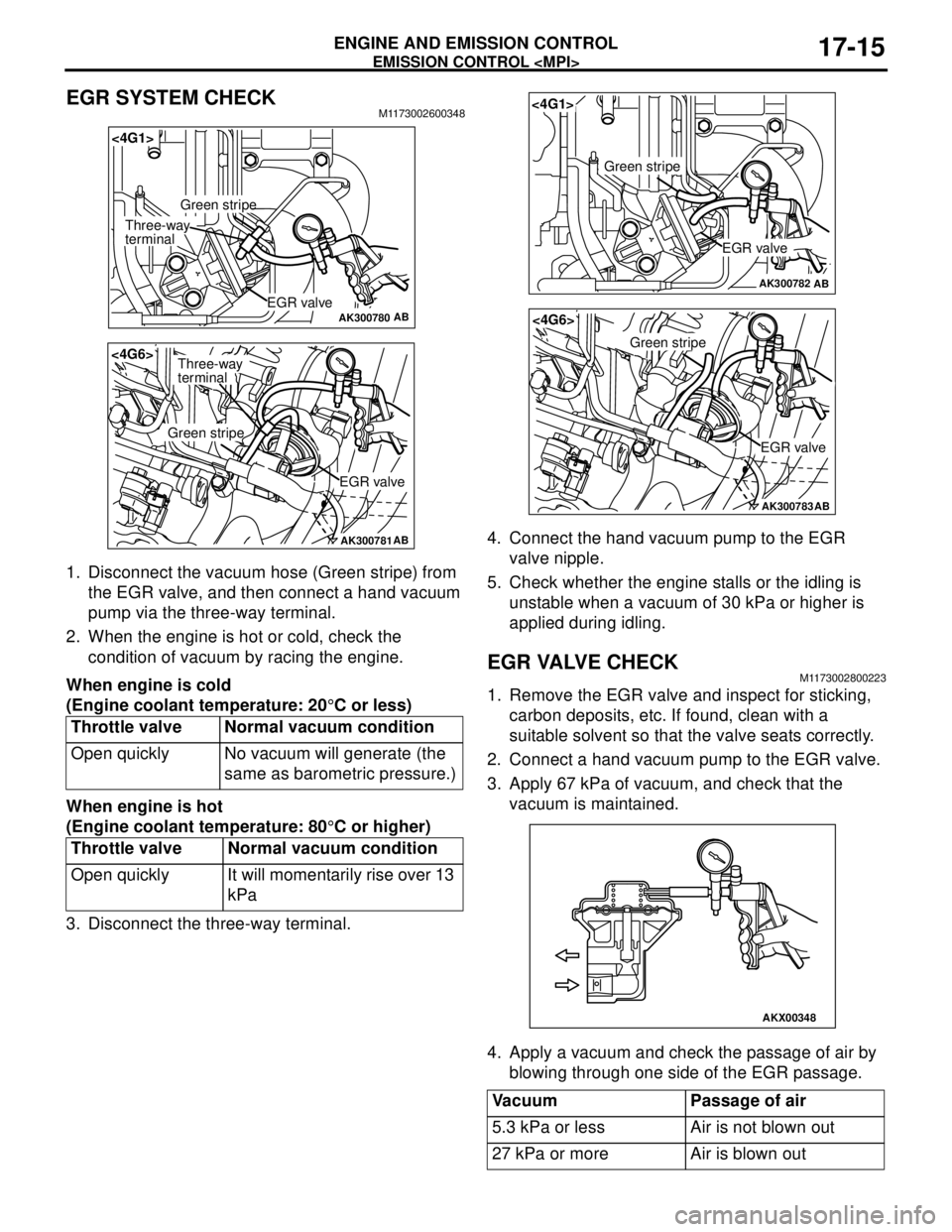 ENGINE AND EMISSION CONTROL
EMISSION CONTROL <MPI>
17-15

EGR SYSTEM CHECK
M1173002600348

<4G1>
Green stripe
Three-way terminal
EGR valve
AK300780 AB

<4G6>
Three-way terminal
Green stripe
EGR valve
AK300781 AB

1. Disconnect the vacuum hose (Green stripe) from the EGR valve, and then connect a hand vacuum pump via the three-way terminal.

2. When the engine is hot or cold, check the condition of vacuum by racing the engine.

When engine is cold
(Engine coolant temperature: 20°C or less)

| Throttle valve | Normal vacuum condition |
|---|---|
| Open quickly | No vacuum will generate (the same as barometric pressure.) |

When engine is hot
(Engine coolant temperature: 80°C or higher)

| Throttle valve | Normal vacuum condition |
|---|---|
| Open quickly | It will momentarily rise over 13 kPa |

3. Disconnect the three-way terminal.

<4G1>
Green stripe
EGR valve
AK300782 AB

<4G6>
Green stripe
EGR valve
AK300783 AB

4. Connect the hand vacuum pump to the EGR valve nipple.

5. Check whether the engine stalls or the idling is unstable when a vacuum of 30 kPa or higher is applied during idling.

EGR VALVE CHECK
M1173002800223

1. Remove the EGR valve and inspect for sticking, carbon deposits, etc. If found, clean with a suitable solvent so that the valve seats correctly.

2. Connect a hand vacuum pump to the EGR valve.

3. Apply 67 kPa of vacuum, and check that the vacuum is maintained.

AKX00348

4. Apply a vacuum and check the passage of air by blowing through one side of the EGR passage.

| Vacuum | Passage of air |
|---|---|
| 5.3 kPa or less | Air is not blown out |
| 27 kPa or more | Air is blown out |

carmanualsonline.info