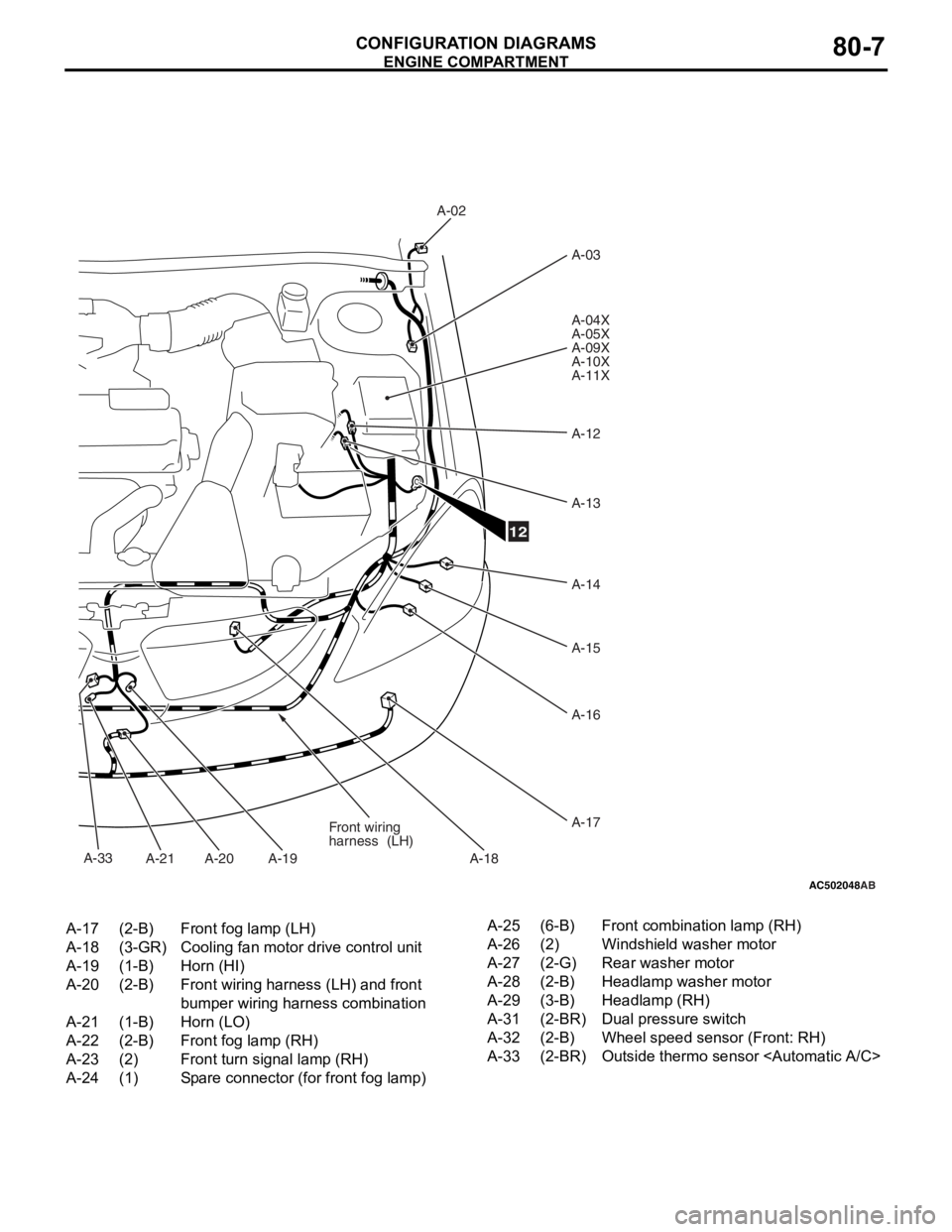 CONFIGURATION DIAGRAMS
ENGINE COMPARTMENT
80-7

A-02
A-03
A-04X
A-05X
A-09X
A-10X
A-11X
A-12
A-13
12
A-14
A-15
A-16
A-17
Front wiring harness (LH)
A-33 A-21 A-20 A-19 A-18

AC502048AB

| | | |
|---|---|---|
| A-17 | (2-B) | Front fog lamp (LH) |
| A-18 | (3-GR) | Cooling fan motor drive control unit |
| A-19 | (1-B) | Horn (HI) |
| A-20 | (2-B) | Front wiring harness (LH) and front bumper wiring harness combination |
| A-21 | (1-B) | Horn (LO) |
| A-22 | (2-B) | Front fog lamp (RH) |
| A-23 | (2) | Front turn signal lamp (RH) |
| A-24 | (1) | Spare connector (for front fog lamp) |

| | | |
|---|---|---|
| A-25 | (6-B) | Front combination lamp (RH) |
| A-26 | (2) | Windshield washer motor |
| A-27 | (2-G) | Rear washer motor |
| A-28 | (2-B) | Headlamp washer motor |
| A-29 | (3-B) | Headlamp (RH) |
| A-31 | (2-BR) | Dual pressure switch |
| A-32 | (2-B) | Wheel speed sensor (Front: RH) |
| A-33 | (2-BR) | Outside thermo sensor <Automatic A/C> |

carmanualsonline.info