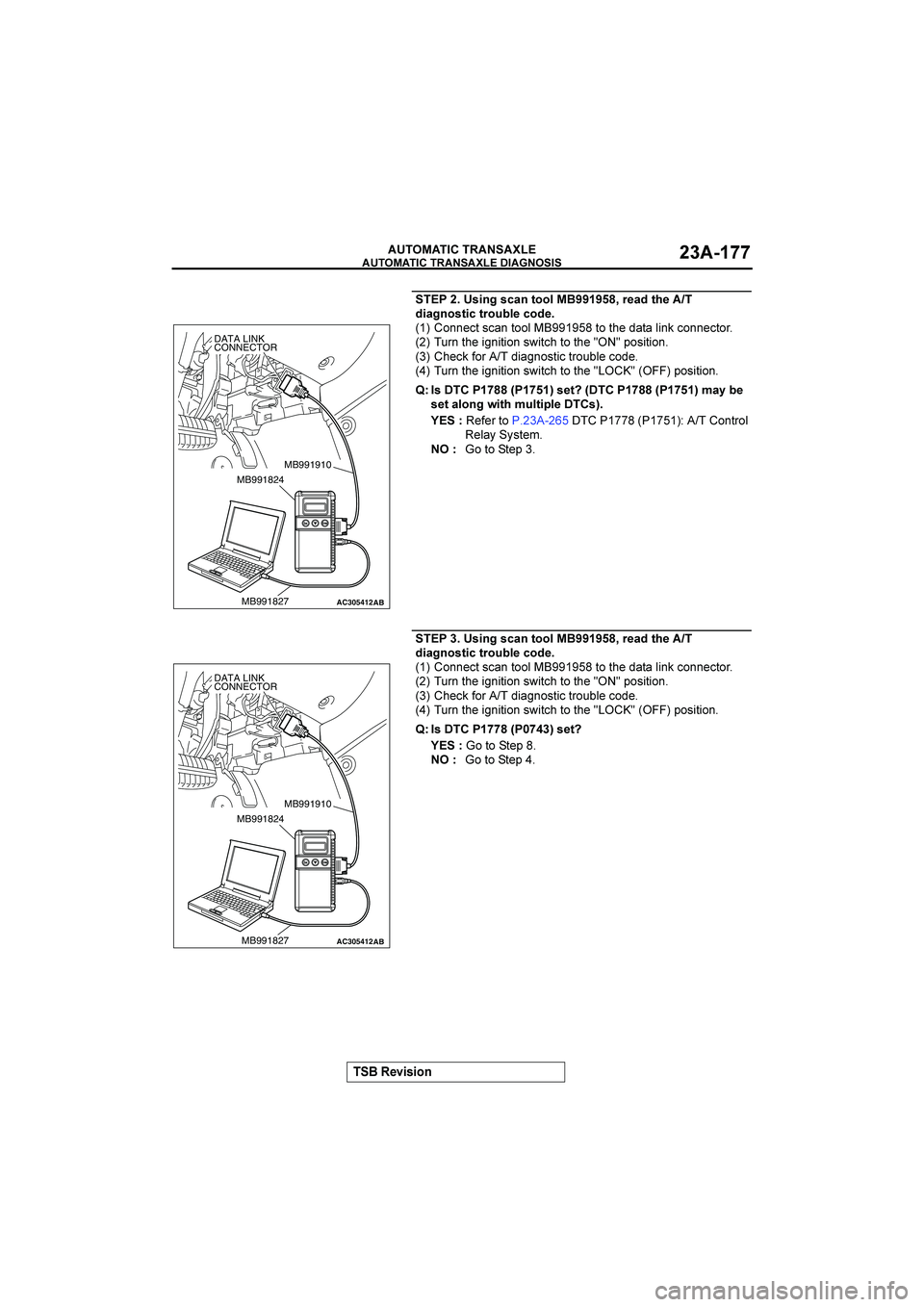 AUTOMATIC TRANSAXLE
AUTOMATIC TRANSAXLE DIAGNOSIS
23A-177

DATA LINK CONNECTOR
MB991910
MB991824
MB991827
AC305412AB

STEP 2. Using scan tool MB991958, read the A/T diagnostic trouble code.
(1) Connect scan tool MB991958 to the data link connector.
(2) Turn the ignition switch to the "ON" position.
(3) Check for A/T diagnostic trouble code.
(4) Turn the ignition switch to the "LOCK" (OFF) position.

Q: Is DTC P1788 (P1751) set? (DTC P1788 (P1751) may be set along with multiple DTCs).
YES : Refer to P.23A-265 DTC P1778 (P1751): A/T Control Relay System.
NO : Go to Step 3.

DATA LINK CONNECTOR
MB991910
MB991824
MB991827
AC305412AB

STEP 3. Using scan tool MB991958, read the A/T diagnostic trouble code.
(1) Connect scan tool MB991958 to the data link connector.
(2) Turn the ignition switch to the "ON" position.
(3) Check for A/T diagnostic trouble code.
(4) Turn the ignition switch to the "LOCK" (OFF) position.

Q: Is DTC P1778 (P0743) set?
YES : Go to Step 8.
NO : Go to Step 4.

TSB Revision

carmanualsonline.info