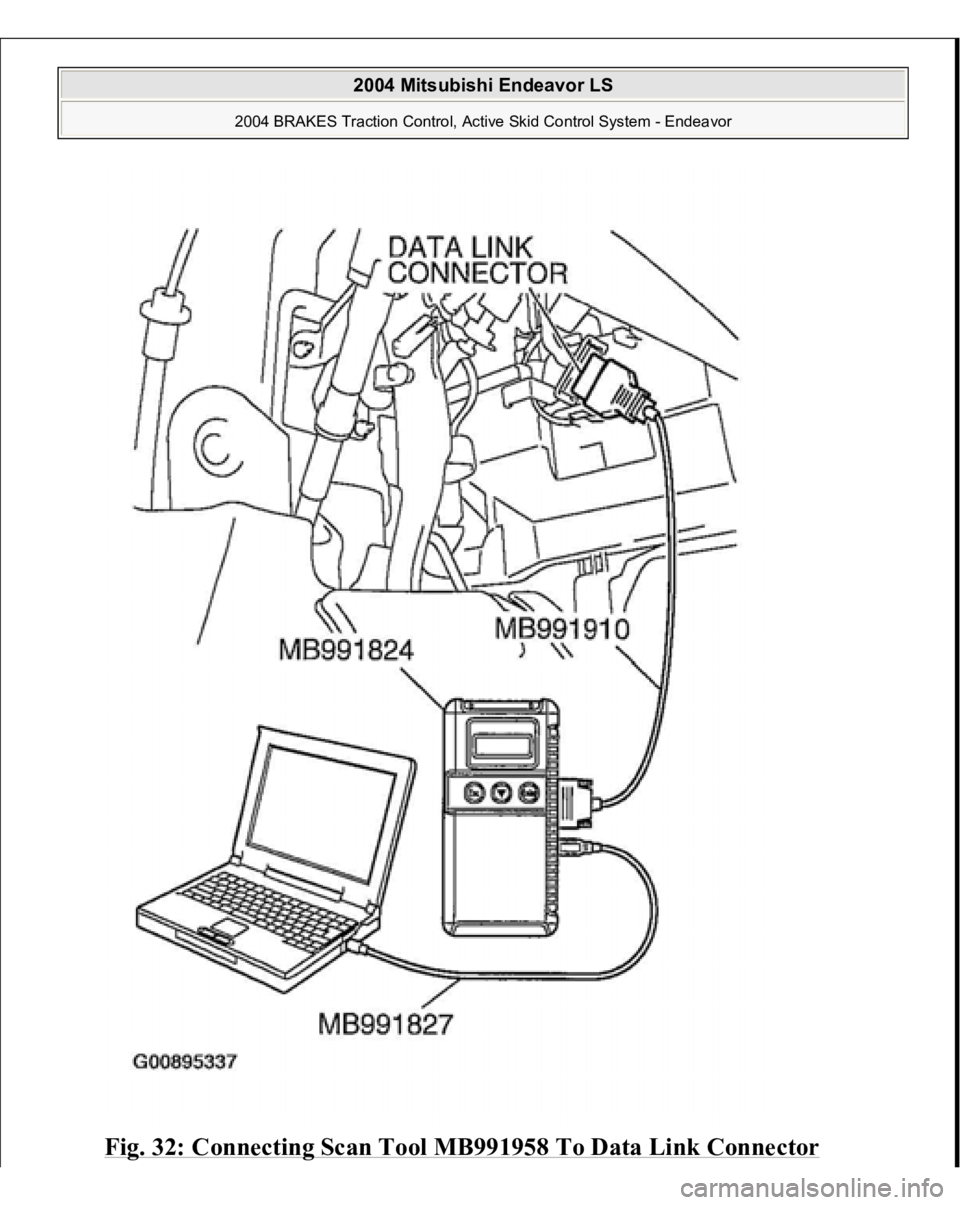 2004 Mitsubishi Endeavor LS

2004 BRAKES Traction Control, Active Skid Control System - Endeavor

DATA LINK CONNECTOR

MB991824

MB991910

MB991827

G00895337

Fig. 32: Connecting Scan Tool MB991958 To Data Link Connector

carmanualsonline.info