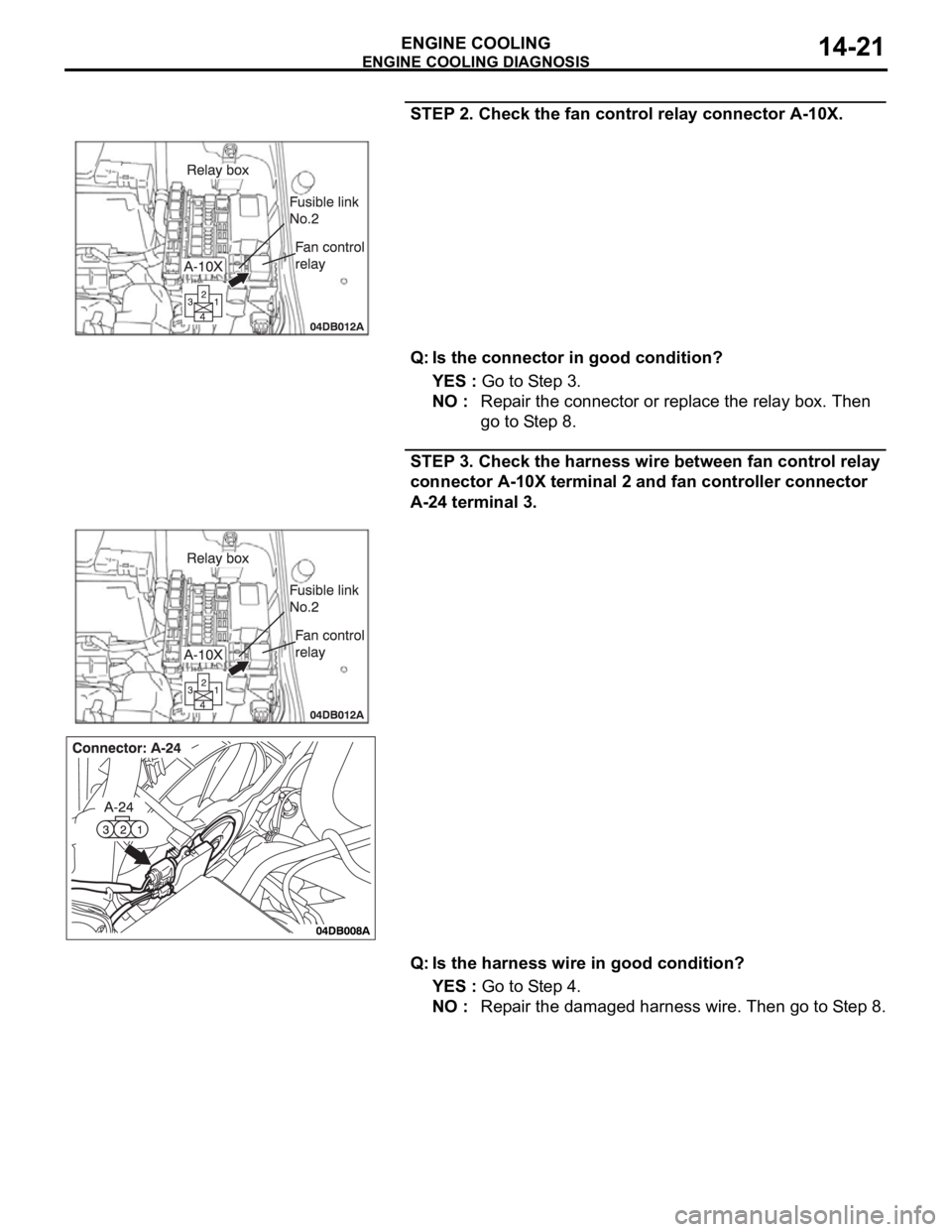 ENGINE COOLING
ENGINE COOLING DIAGNOSIS
14-21

STEP 2. Check the fan control relay connector A-10X.

Relay box
Fusible link No.2
Fan control relay
A-10X
2
3 1
4
04DB012A

Q: Is the connector in good condition?

YES : Go to Step 3.
NO : Repair the connector or replace the relay box. Then go to Step 8.

STEP 3. Check the harness wire between fan control relay connector A-10X terminal 2 and fan controller connector A-24 terminal 3.

Relay box
Fusible link No.2
Fan control relay
A-10X
2
3 1
4
04DB012A

Connector: A-24
A-24
3 2 1
04DB008A

Q: Is the harness wire in good condition?

YES : Go to Step 4.
NO : Repair the damaged harness wire. Then go to Step 8.

carmanualsonline.info