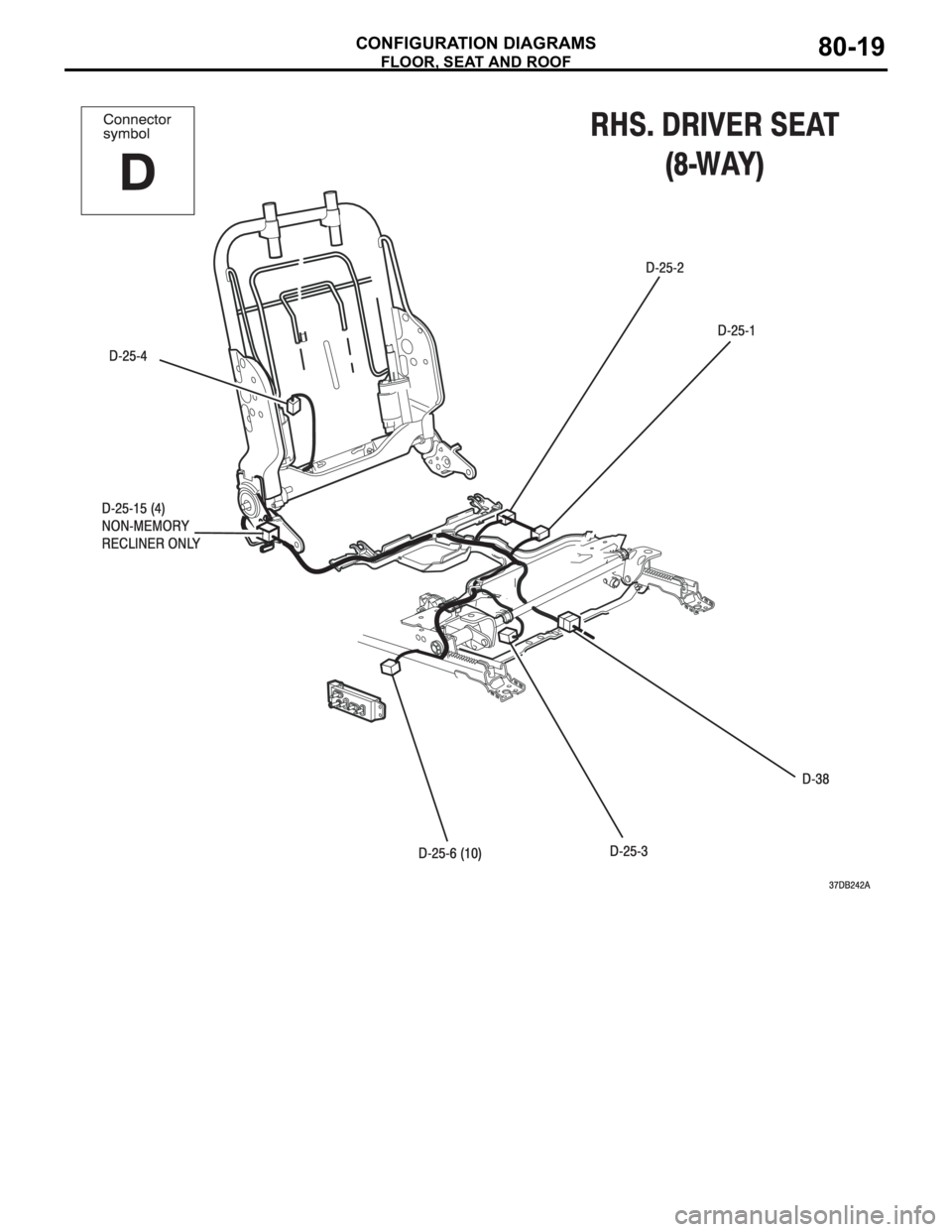 CONFIGURATION DIAGRAMS
FLOOR, SEAT AND ROOF
80-19

Connector symbol
D

RHS. DRIVER SEAT
(8-WAY)

D-25-2

D-25-1

D-25-4

D-25-15 (4)
NON-MEMORY
RECLINER ONLY

D-38

D-25-6 (10)

D-25-3

37DB242A

carmanualsonline.info