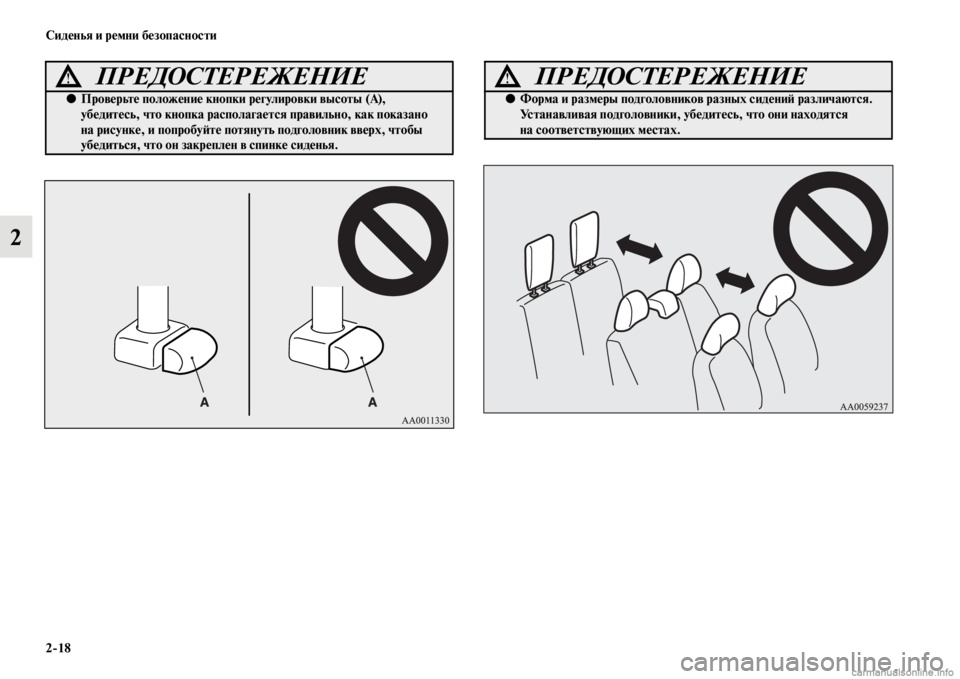 Сиденья и ремни безопасности

2

ПРЕДОСТЕРЕЖЕНИЕ

● Проверьте положение кнопки регулировки высоты (A), убедитесь, что кнопка располагается правильно, как показано на рисунке, и попробуйте потянуть подголовник вверх, чтобы убедиться, что он закреплен в спинке сиденья.

A

A

AA0011330

ПРЕДОСТЕРЕЖЕНИЕ

● Форма и размеры подголовников разных сидений различаются. Устанавливая подголовники, убедитесь, что они находятся на соответствующих местах.

AA0059237

2-18

carmanualsonline.info