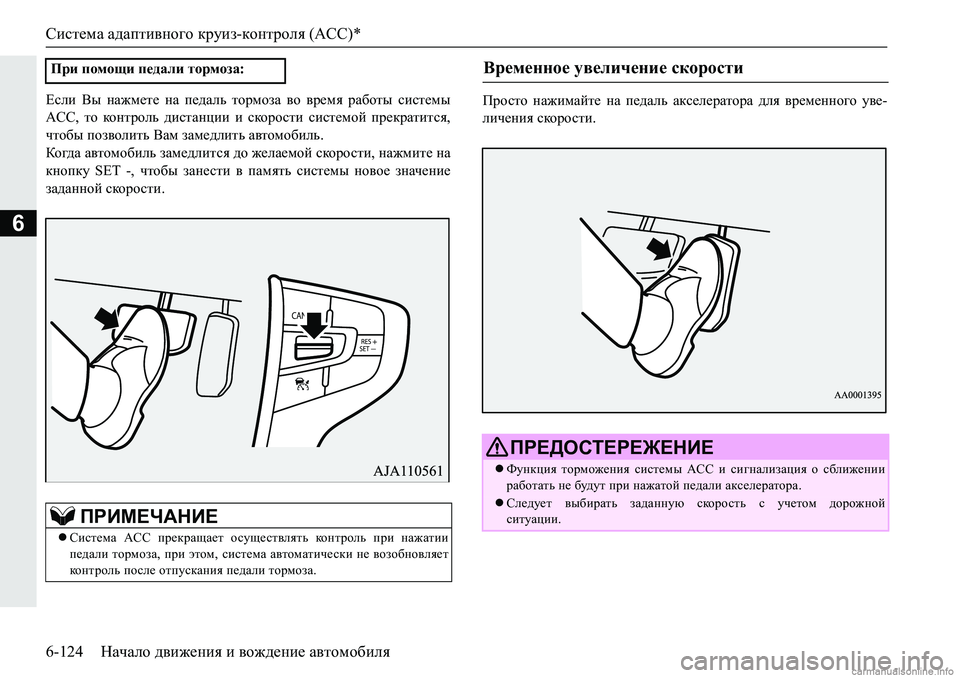 Система адаптивного круиз-контроля (ACC)*

6

При помощи педали тормоза:

Если Вы нажмете на педаль тормоза во время работы системы ACC, то контроль дистанции и скорости системой прекратится, чтобы позволить Вам замедлить автомобиль.
Когда автомобиль замедлится до желаемой скорости, нажмите на кнопку SET -, чтобы занести в память системы новое значение заданной скорости.

CAN
RES +
SET −

AJA110561

ПРИМЕЧАНИЕ

● Система ACC прекращает осуществлять контроль при нажатии педали тормоза, при этом, система автоматически не возобновляет контроль после отпускания педали тормоза.

Временное увеличение скорости

Просто нажимайте на педаль акселератора для временного увеличения скорости.

AA0001395

ПРЕДОСТЕРЕЖЕНИЕ

● Функция торможения системы ACC и сигнализация о сближении работать не будут при нажатой педали акселератора.
● Следует выбирать заданную скорость с учетом дорожной ситуации.

6-124 Начало движения и вождение автомобиля

carmanualsonline.info