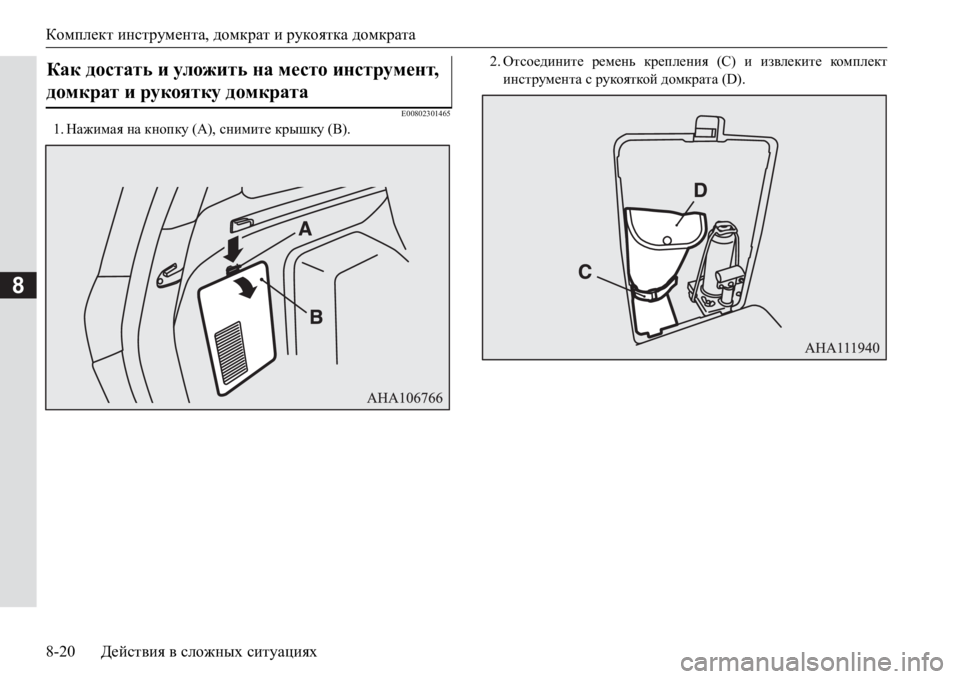 Комплект инструмента, домкрат и рукоятка домкрата

8

Как достать и уложить на место инструмент, домкрат и рукоятку домкрата

E00802301465

1. Нажимая на кнопку (A), снимите крышку (B).

A

B

AHA106766

2. Отсоедините ремень крепления (C) и извлеките комплект инструмента с рукояткой домкрата (D).

D

C

AHA111940

8-20 Действия в сложных ситуациях

carmanualsonline.info