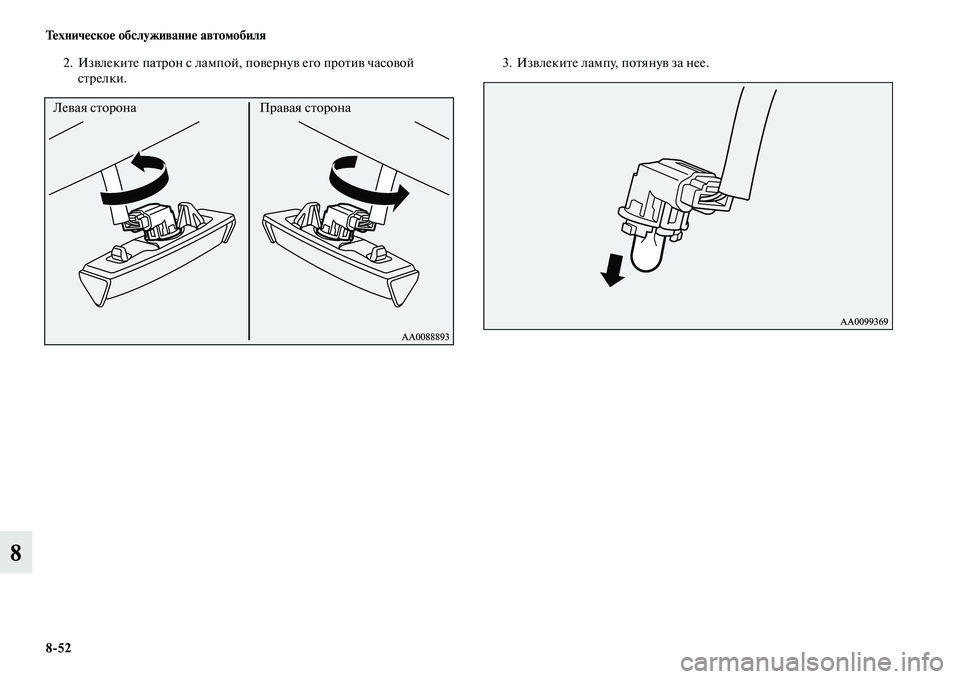 Техническое обслуживание автомобиля

2. Извлеките патрон с лампой, повернув его против часовой стрелки.

Левая сторона

Правая сторона

AA0088893

3. Извлеките лампу, потянув за нее.

AA0099369

8

8-52

carmanualsonline.info